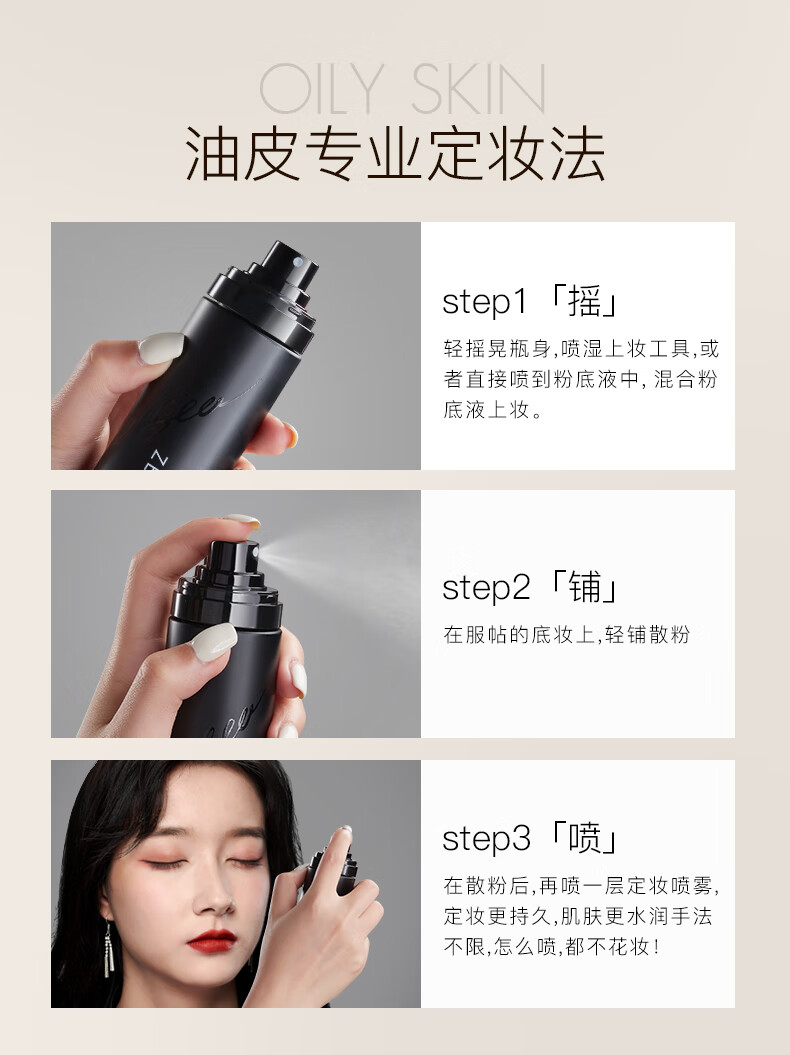 OILY SKIN
油皮专业定妆法

step1「摇」
轻摇晃瓶身,喷湿上妆工具,或者直接喷到粉底液中,混合粉底液上妆。

step2「铺」
在服帖的底妆上,轻铺散粉

step3「喷」
在散粉后,再喷一层定妆喷雾,定妆更持久,肌肤更水润手法不限,怎么喷,都不花妆!