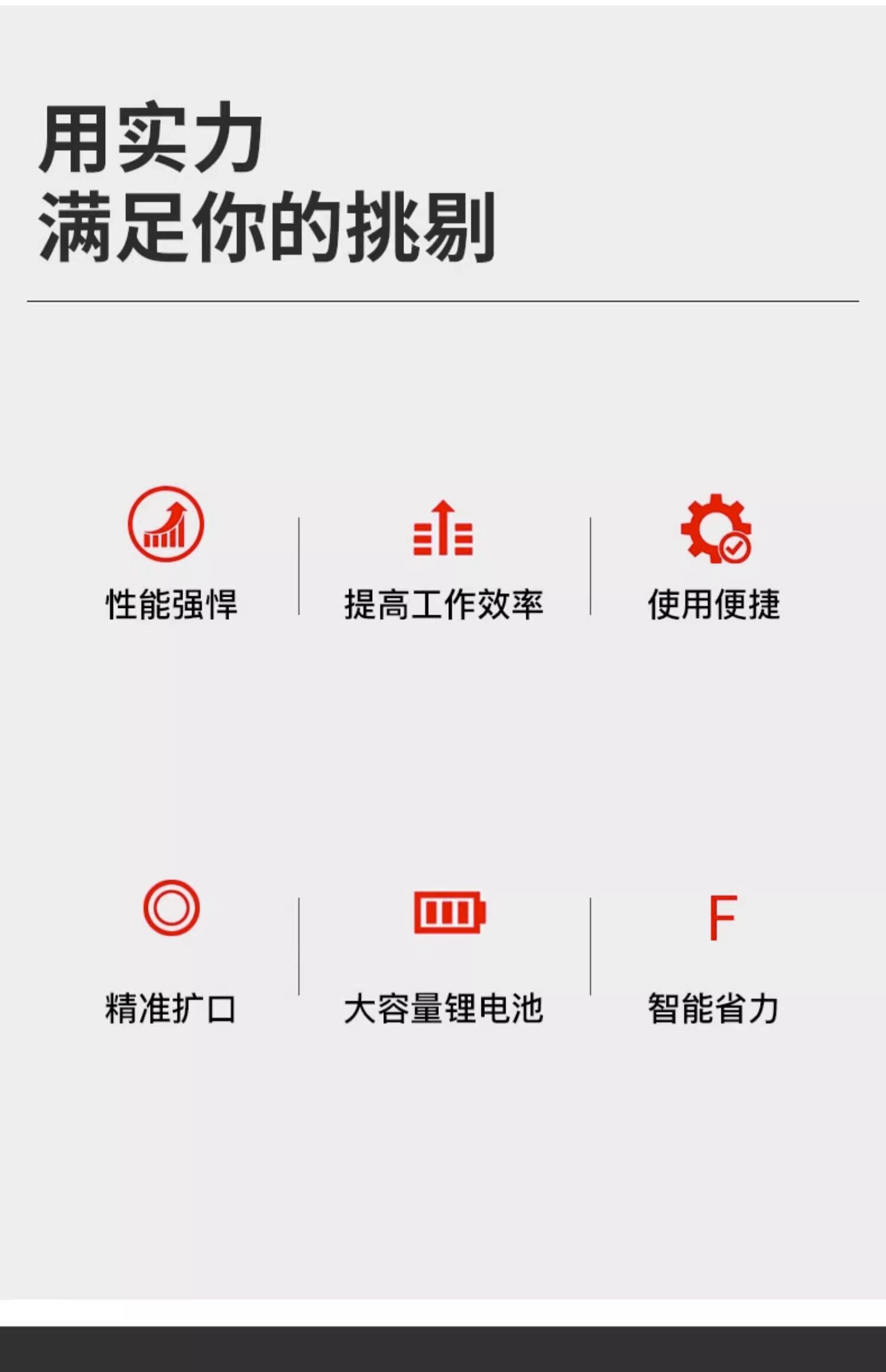 用实力
满足你的挑剔

性能强悍

提高工作效率

使用便捷

精准扩口

大容量锂电池

F

智能省力