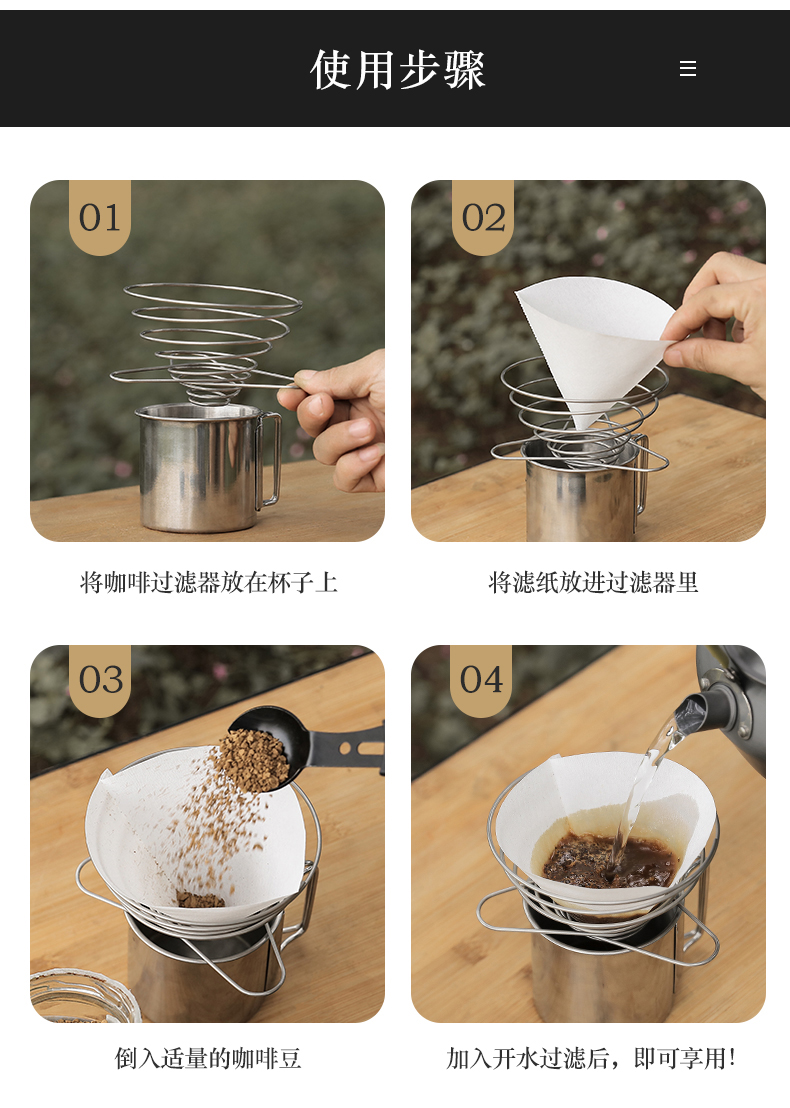 使用步骤

01

将咖啡过滤器放在杯子上

02

将滤纸放进过滤器里

03

倒入适量的咖啡豆

04

加入开水过滤后，即可享用！