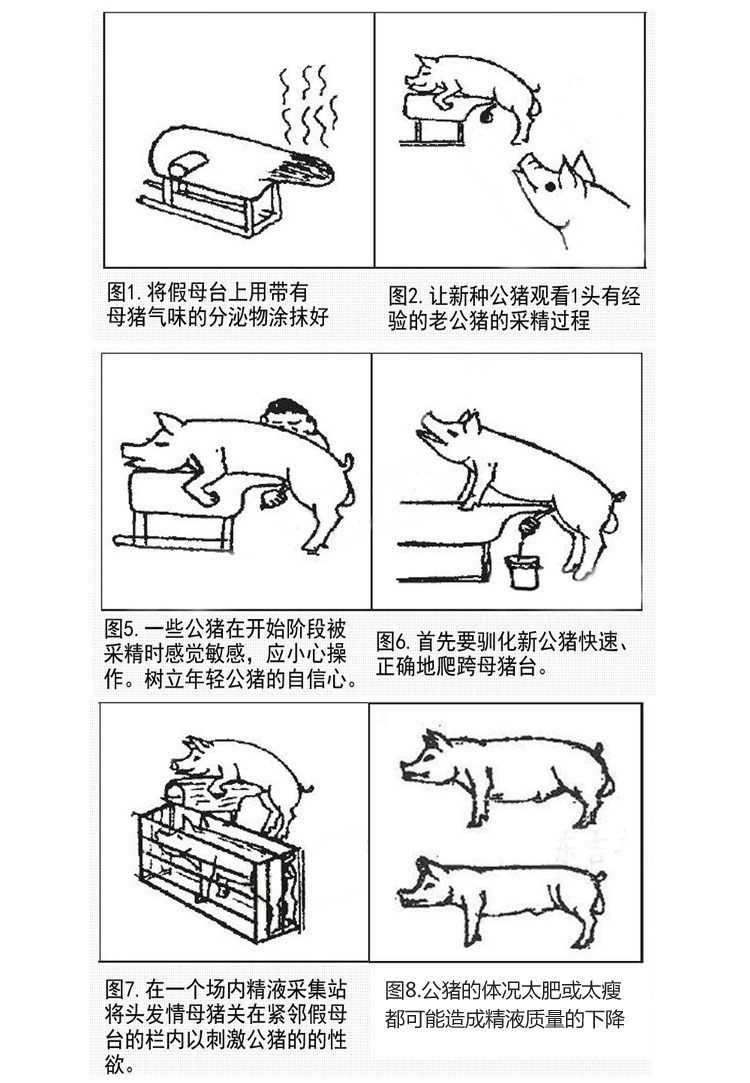 图1. 将假母台上用带有母猪气味的分泌物涂抹好

图2. 让新种公猪观看1头有经验的老公猪的采精过程

图5. 一些公猪在开始阶段被采精时感觉敏感，应小心操作。树立年轻公猪的自信心。

图6. 首先要驯化新公猪快速、正确地爬跨母猪台。

图7. 在一个场内精液采集站将头发情母猪关在紧邻假母台的栏内以刺激公猪的的性欲。

图8.公猪的体况太肥或太瘦都可能造成精液质量的下降