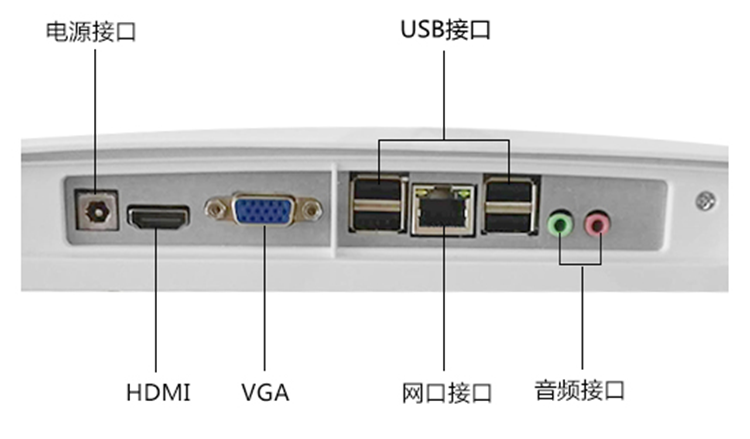 电源接口

USB接口

HDMI

VGA

网口接口

音频接口