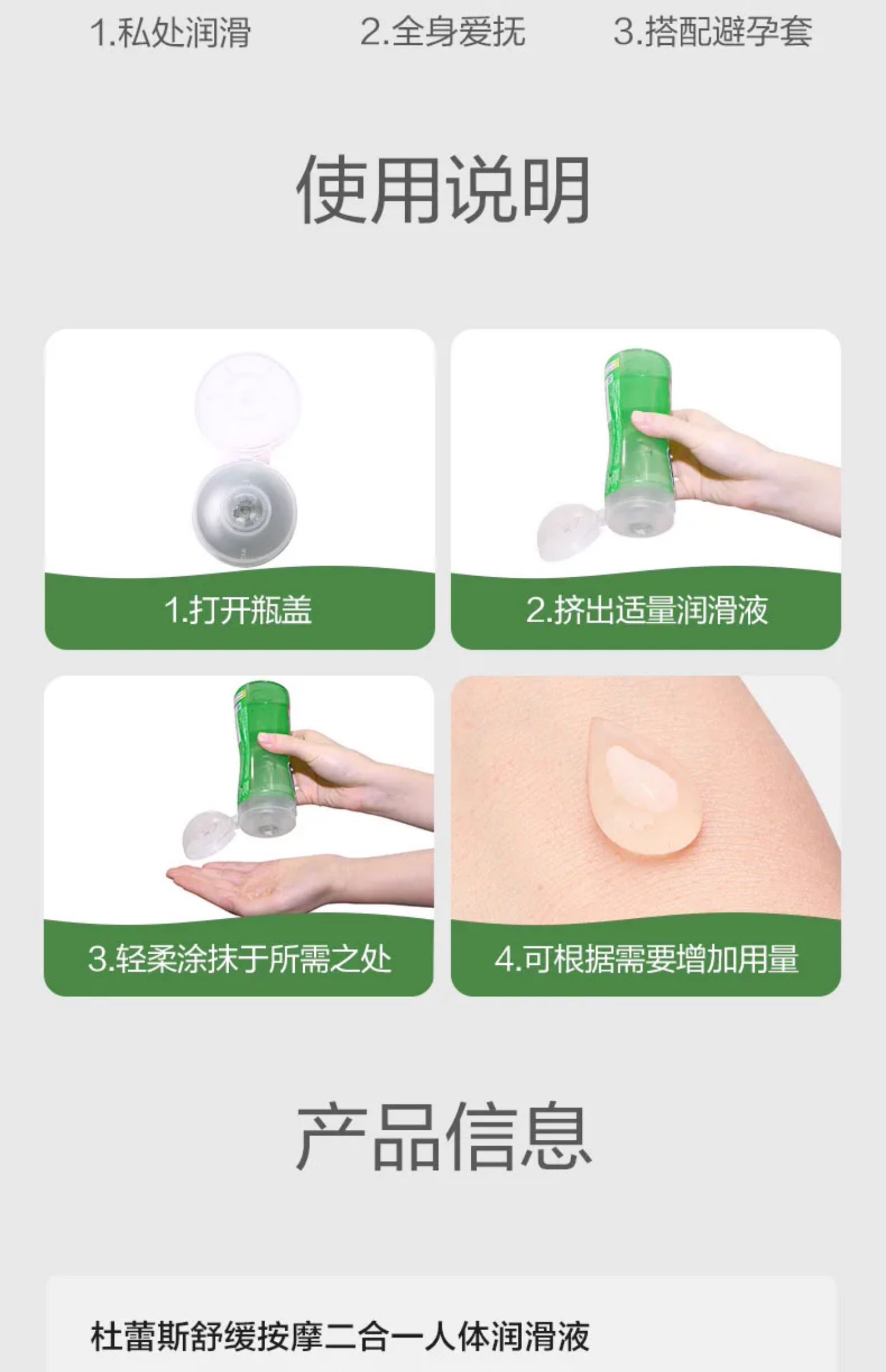 1.私处润滑　2.全身爱抚　3.搭配避孕套

使用说明

1.打开瓶盖

2.挤出适量润滑液

3.轻柔涂抹于所需之处

4.可根据需要增加用量

产品信息

杜蕾斯舒缓按摩二合一人体润滑液