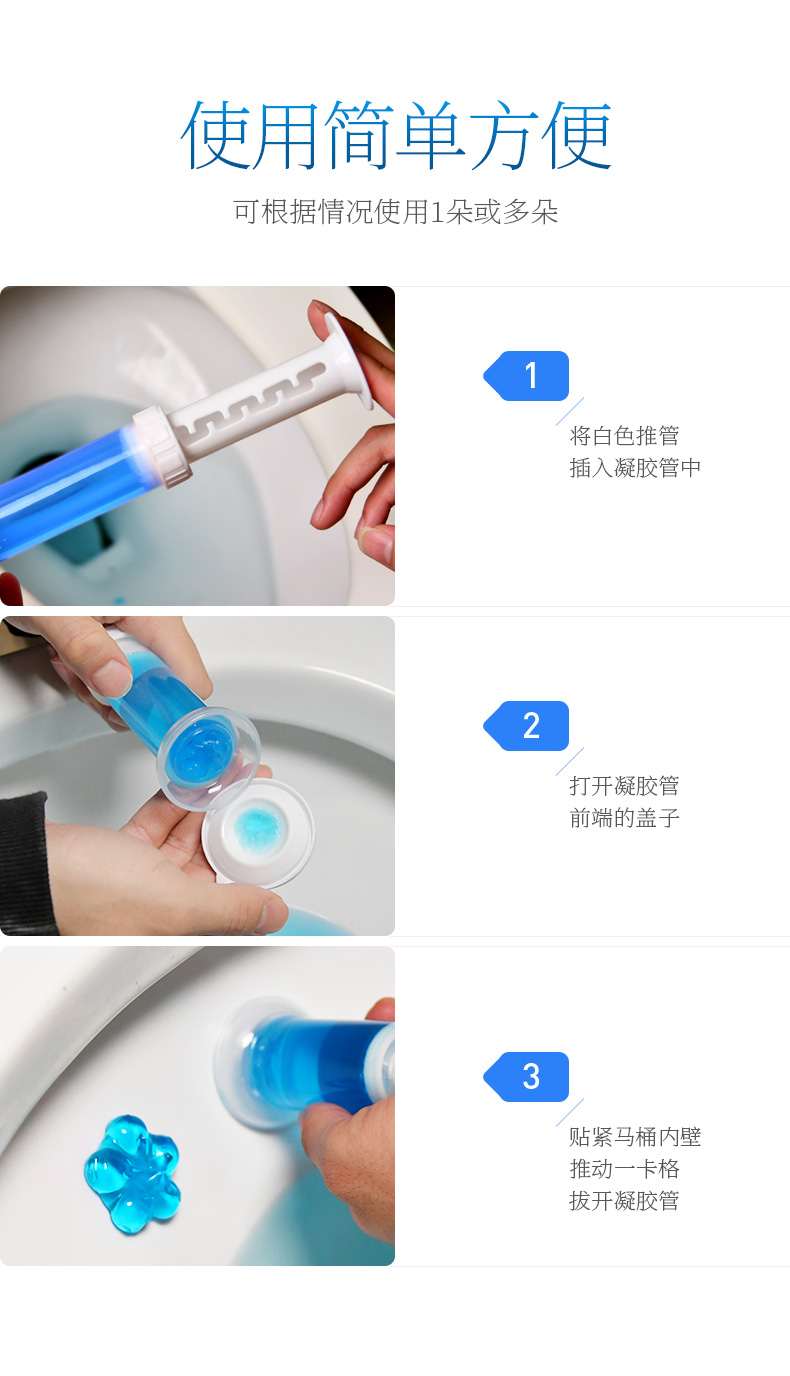 使用简单方便

可根据情况使用1朵或多朵

1

将白色推管
插入凝胶管中

2

打开凝胶管
前端的盖子

3

贴紧马桶内壁
推动一卡格
拔开凝胶管