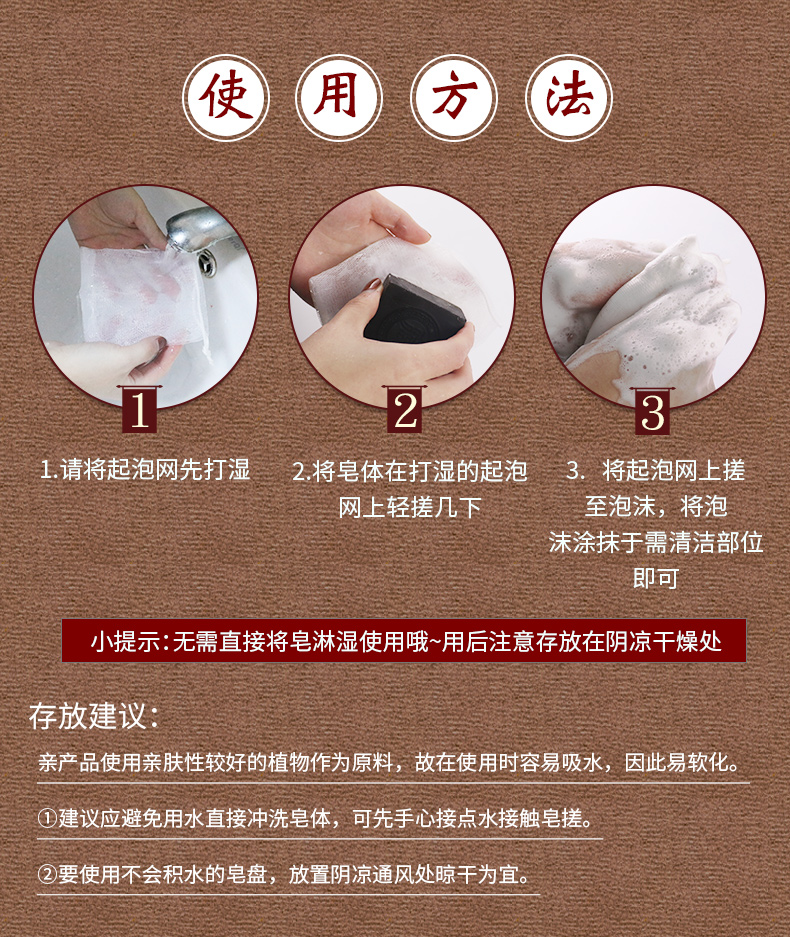 使 用 方 法

1

1.请将起泡网先打湿

2

2.将皂体在打湿的起泡网上轻搓几下

3

3. 将起泡网上搓至泡沫，将泡沫涂抹于需清洁部位即可

小提示：无需直接将皂淋湿使用哦~用后注意存放在阴凉干燥处

存放建议：

亲产品使用亲肤性较好的植物作为原料，故在使用时容易吸水，因此易软化。

①建议应避免用水直接冲洗皂体，可先手心接点水接触皂搓。

②要使用不会积水的皂盘，放置阴凉通风处晾干为宜。