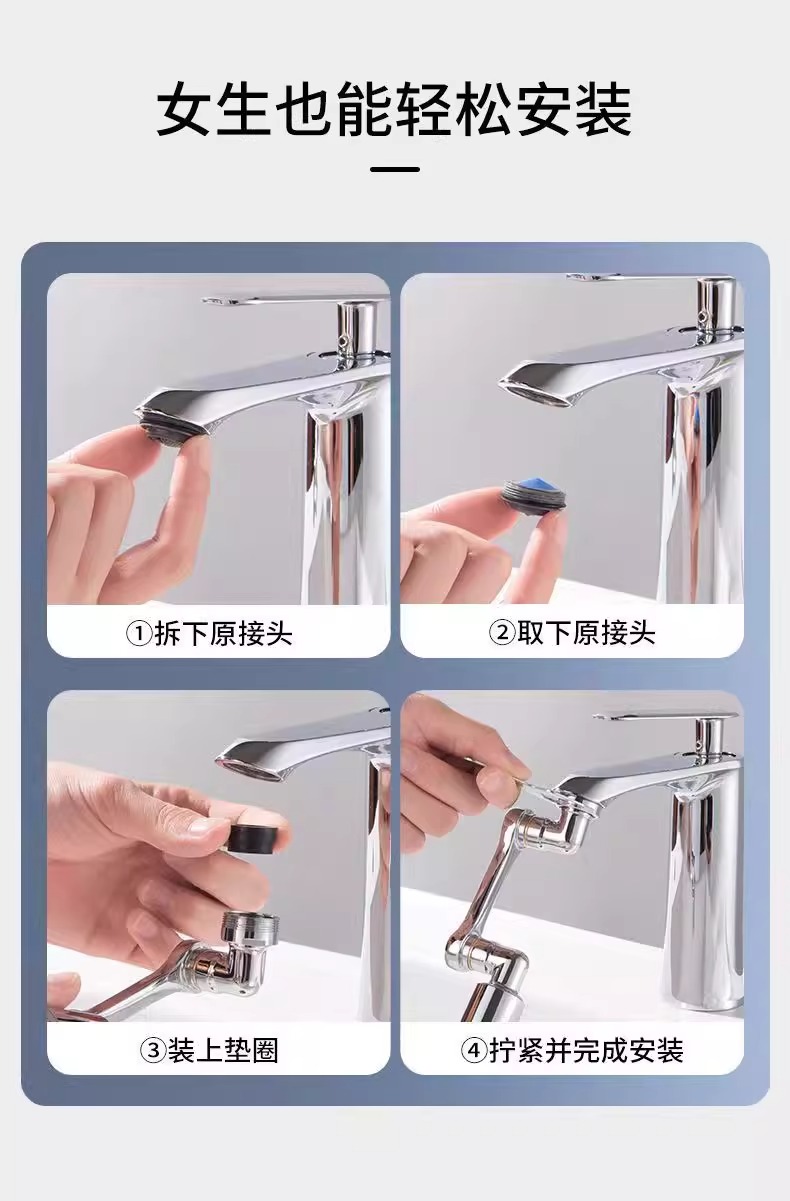 女生也能轻松安装

①拆下原接头

②取下原接头

③装上垫圈

④拧紧并完成安装