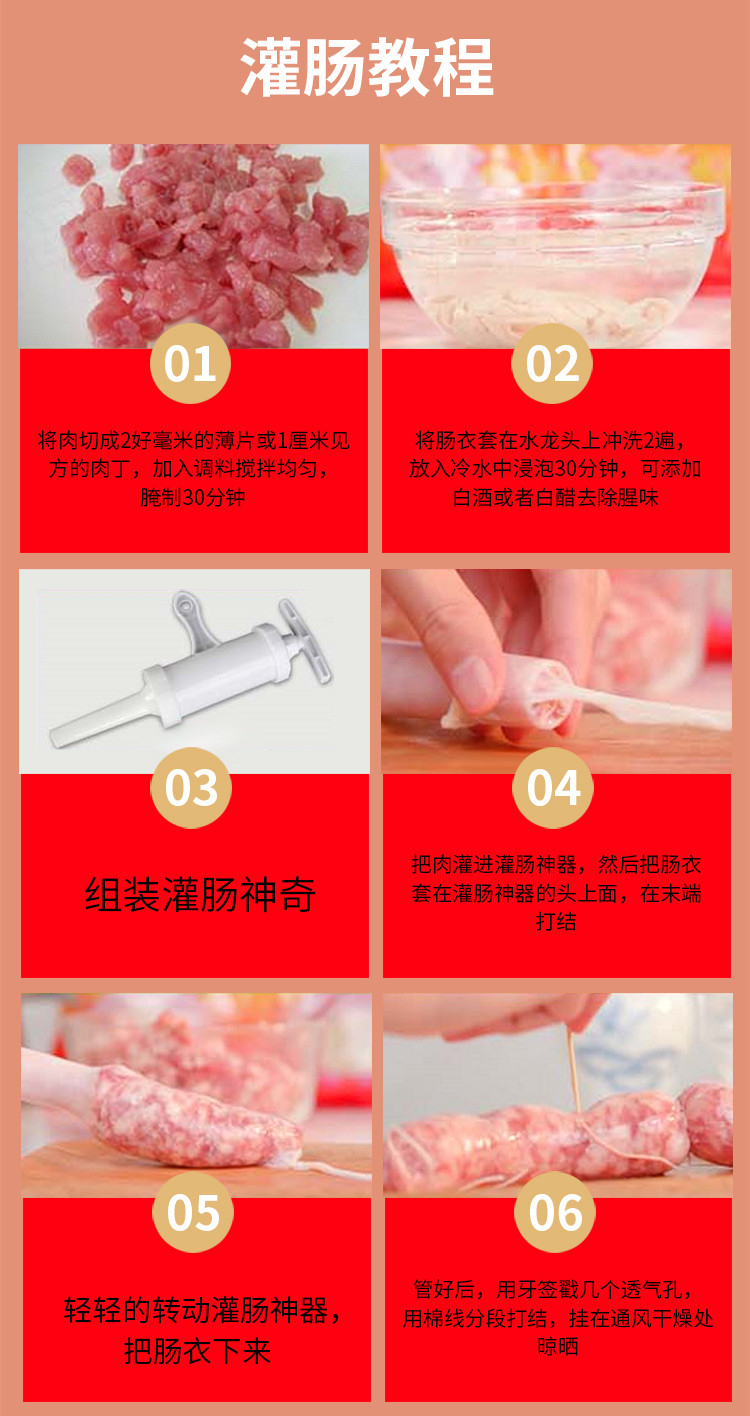 灌肠教程

01

将肉切成2好毫米的薄片或1厘米见方的肉丁，加入调料搅拌均匀，腌制30分钟

02

将肠衣套在水龙头上冲洗2遍，放入冷水中浸泡30分钟，可添加白酒或者白醋去除腥味

03

组装灌肠神奇

04

把肉灌进灌肠神器，然后把肠衣套在灌肠神器的头上面，在末端打结

05

轻轻的转动灌肠神器，把肠衣下来

06

管好后，用牙签戳几个透气孔，用棉线分段打结，挂在通风干燥处晾晒