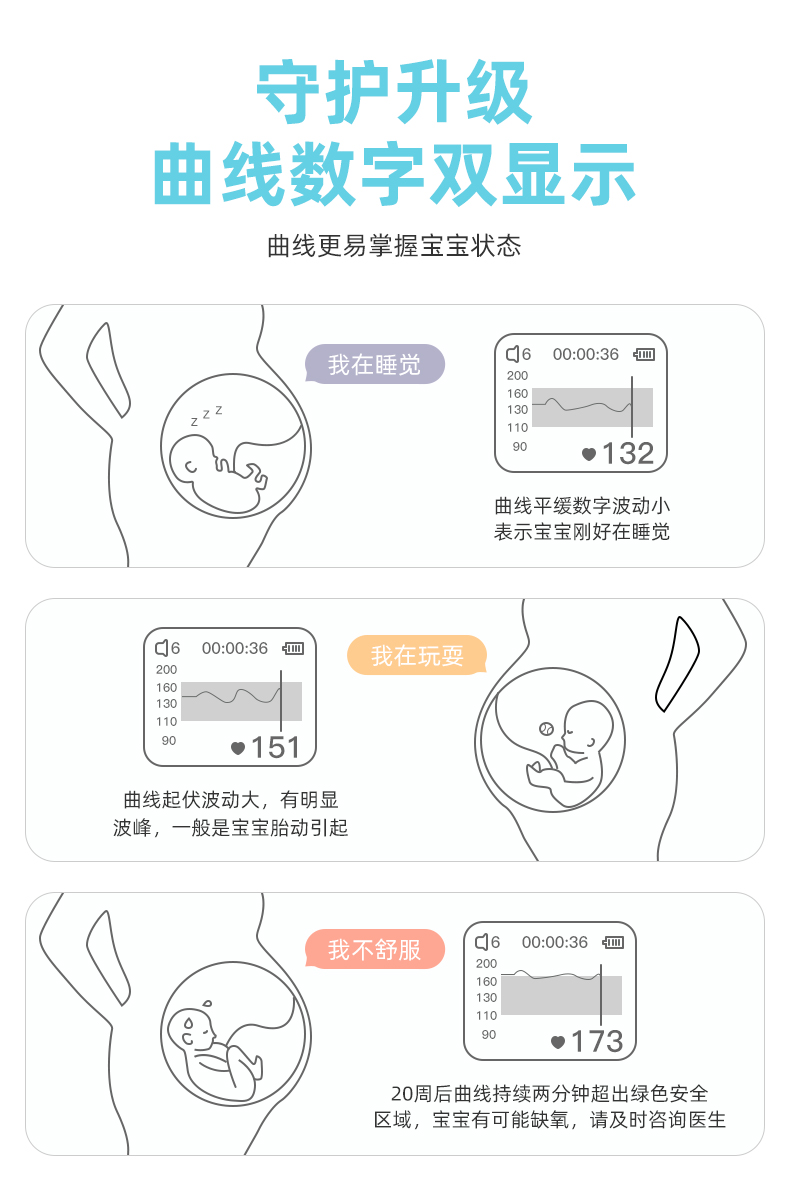 守护升级
曲线数字双显示

曲线更易掌握宝宝状态

我在睡觉

z z z

6 00:00:36
200
160
130
110
90
132

曲线平缓数字波动小
表示宝宝刚好在睡觉

6 00:00:36
200
160
130
110
90
151

我在玩耍

曲线起伏波动大，有明显
波峰，一般是宝宝胎动引起

我不舒服

6 00:00:36
200
160
130
110
90
173

20周后曲线持续两分钟超出绿色安全
区域，宝宝有可能缺氧，请及时咨询医生