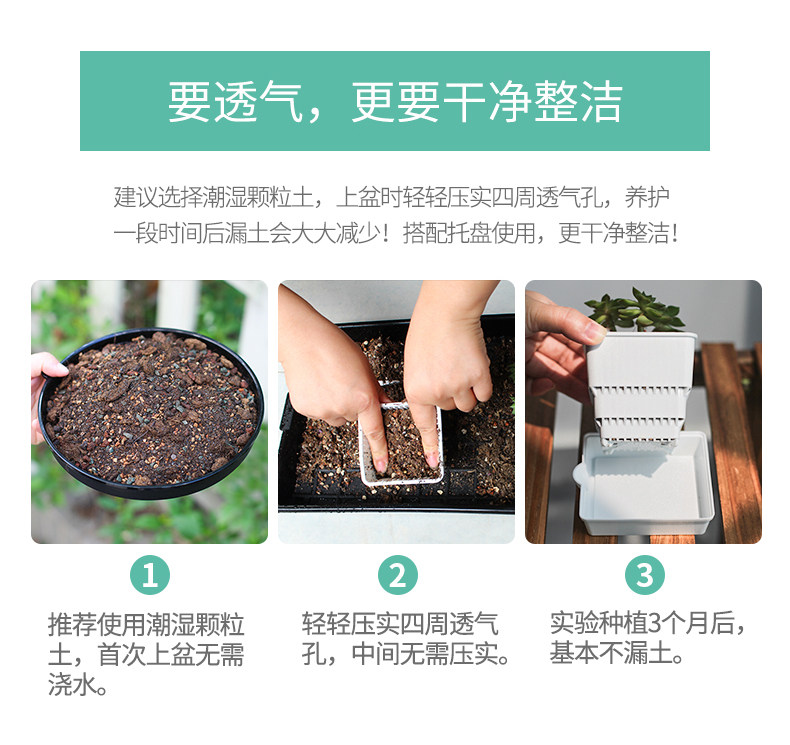 要透气，更要干净整洁

建议选择潮湿颗粒土，上盆时轻轻压实四周透气孔，养护一段时间后漏土会大大减少！搭配托盘使用，更干净整洁！

1
推荐使用潮湿颗粒土，首次上盆无需浇水。

2
轻轻压实四周透气孔，中间无需压实。

3
实验种植3个月后，基本不漏土。