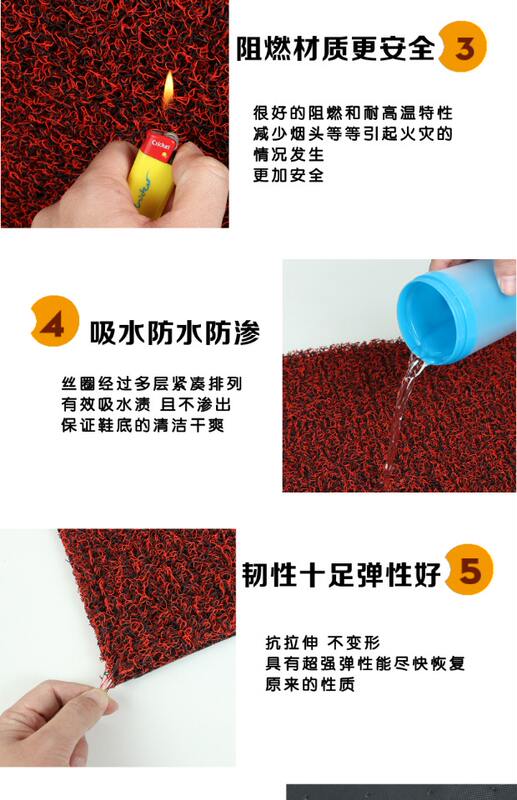 阻燃材质更安全 3

很好的阻燃和耐高温特性
减少烟头等等引起火灾的
情况发生
更加安全

Cricket

4 吸水防水防渗

丝圈经过多层紧凑排列
有效吸水渍 且不渗出
保证鞋底的清洁干爽

韧性十足弹性好 5

抗拉伸 不变形
具有超强弹性能尽快恢复
原来的性质