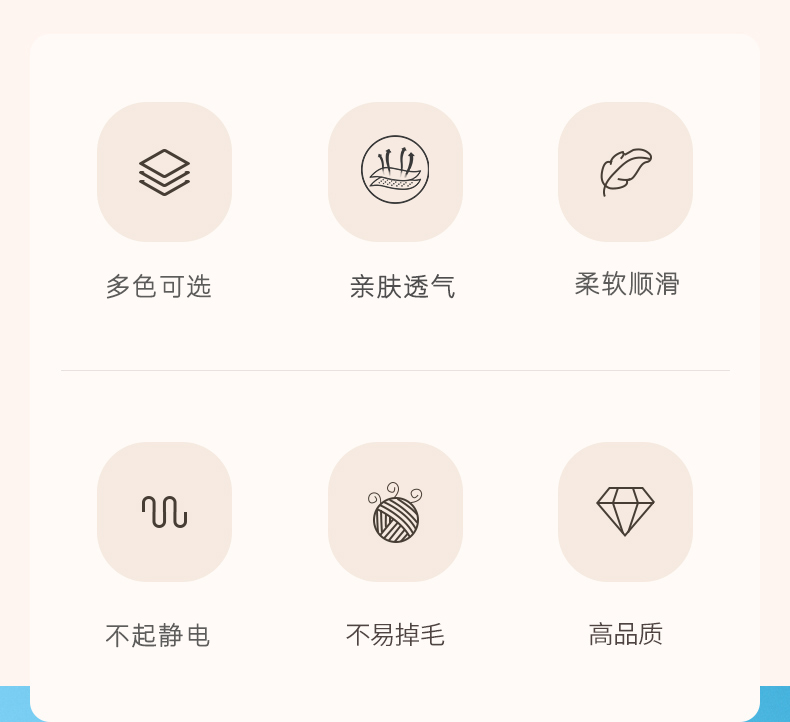 多色可选

亲肤透气

柔软顺滑

不起静电

不易掉毛

高品质