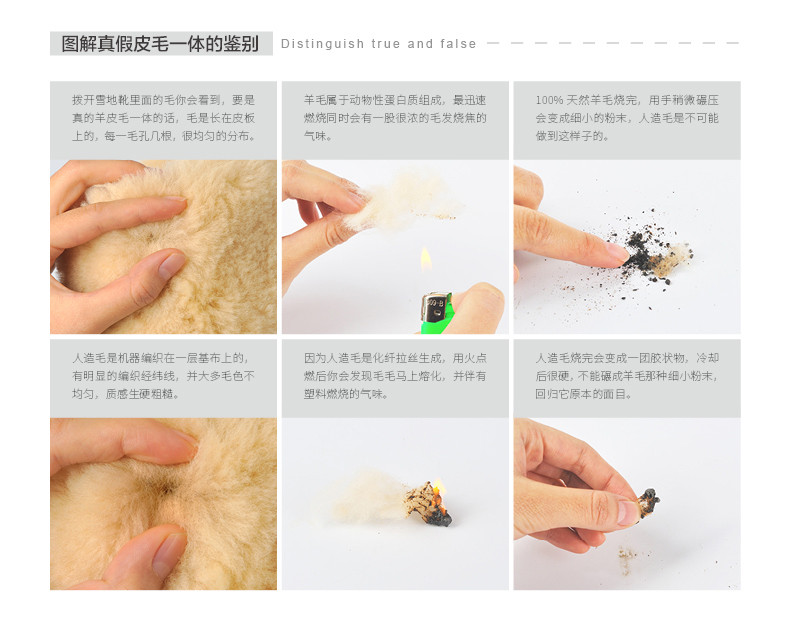 图解真假皮毛一体的鉴别 Distinguish true and false

拨开雪地靴里面的毛你会看到，要是真的羊皮毛一体的话，毛是长在皮板上的，每一毛孔几根，很均匀的分布。

羊毛属于动物性蛋白质组成，最迅速燃烧同时会有一股很浓的毛发烧焦的气味。

100% 天然羊毛烧完，用手稍微碾压会变成细小的粉末，人造毛是不可能做到这样子的。

人造毛是机器编织在一层基布上的，有明显的编织经纬线，并大多毛色不均匀，质感生硬粗糙。

因为人造毛是化纤拉丝生成，用火点燃后你会发现毛毛马上熔化，并伴有塑料燃烧的气味。

人造毛烧完会变成一团胶状物，冷却后很硬，不能碾成羊毛那种细小粉末，回归它原本的面目。