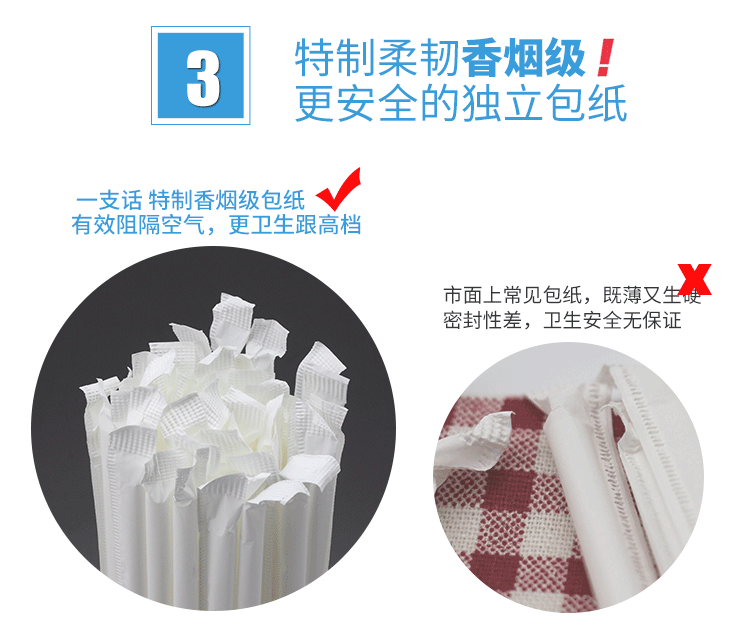 3

特制柔韧香烟级！
更安全的独立包纸

一支话 特制香烟级包纸
有效阻隔空气，更卫生跟高档

市面上常见包纸，既薄又生硬
密封性差，卫生安全无保证