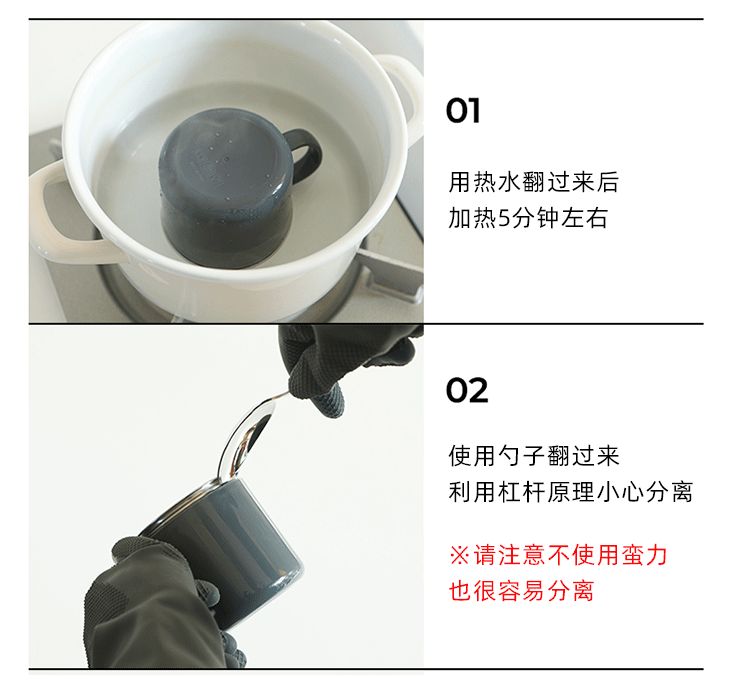 01

用热水翻过来后
加热5分钟左右

02

使用勺子翻过来
利用杠杆原理小心分离

※请注意不使用蛮力
也很容易分离