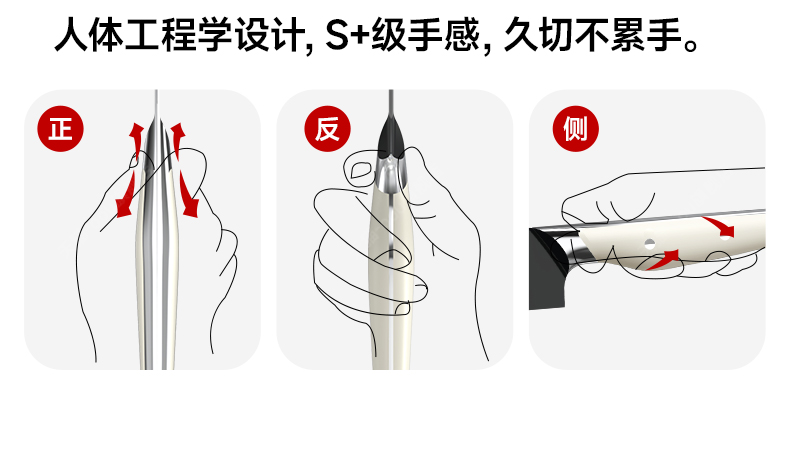 人体工程学设计, S+级手感, 久切不累手。

正

反

侧