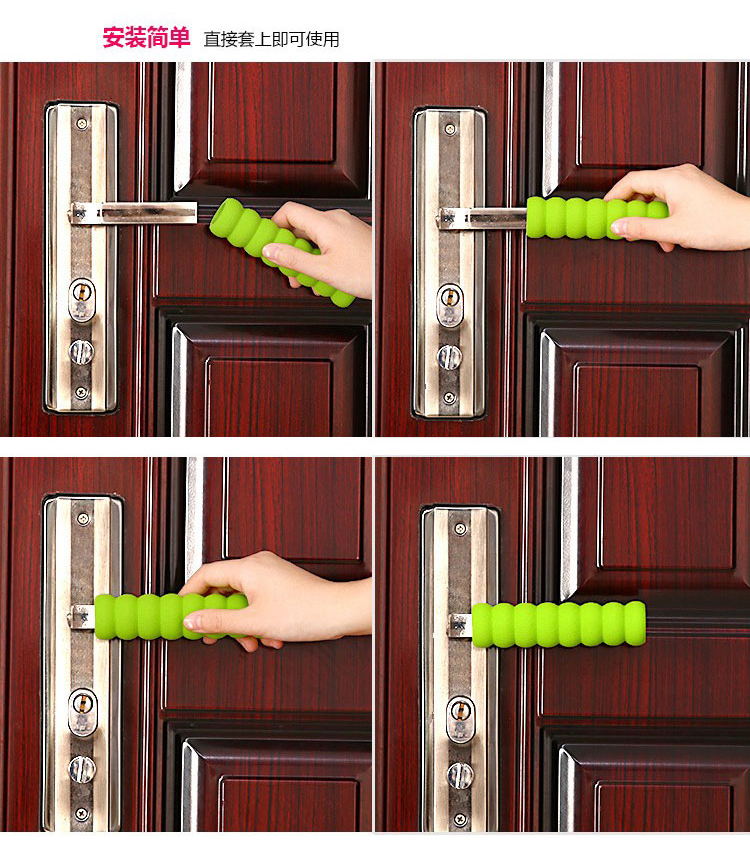 安装简单 直接套上即可使用