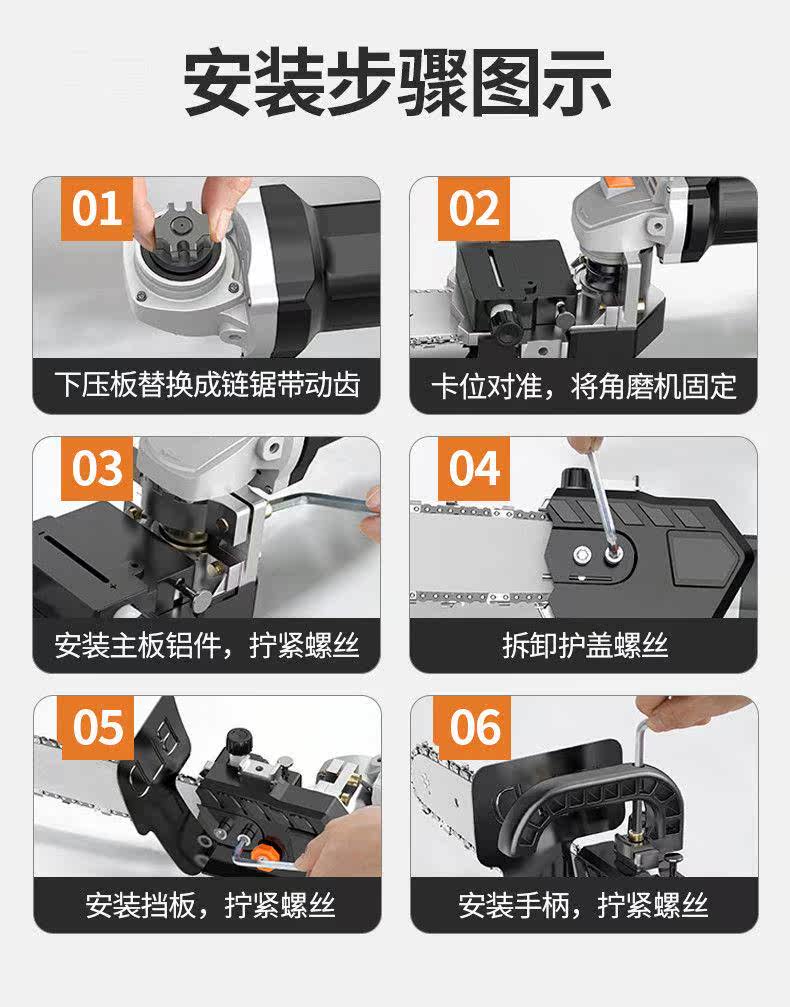 安装步骤图示

01
下压板替换成链锯带动齿

02
卡位对准，将角磨机固定

03
安装主板铝件，拧紧螺丝

04
拆卸护盖螺丝

05
安装挡板，拧紧螺丝

06
安装手柄，拧紧螺丝