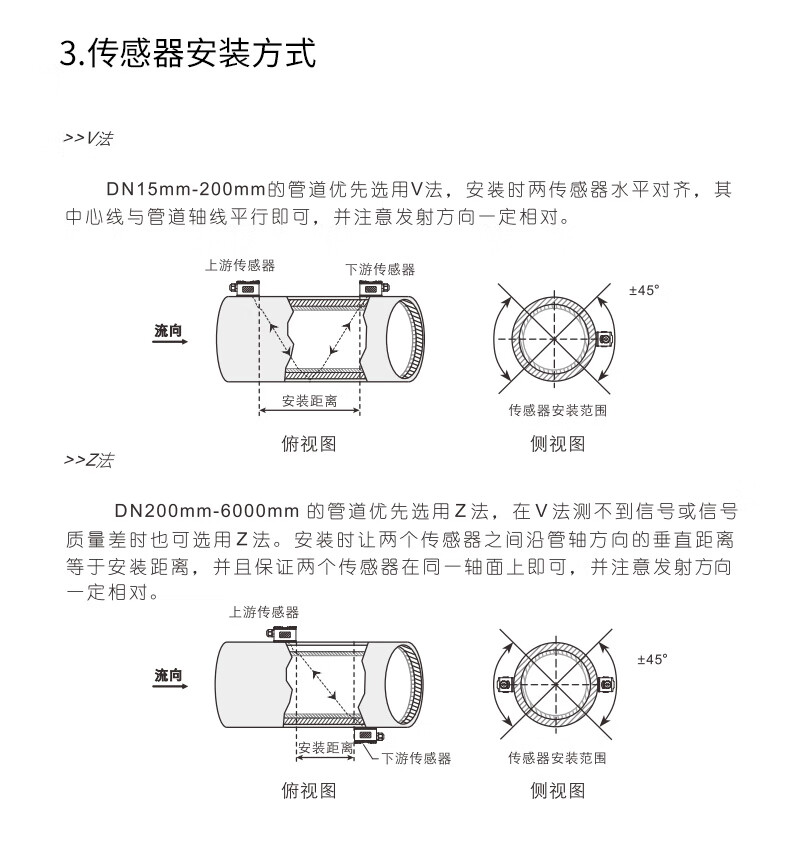 3.传感器安装方式

>>V法

DN15mm-200mm的管道优先选用V法，安装时两传感器水平对齐，其中心线与管道轴线平行即可，并注意发射方向一定相对。

上游传感器

下游传感器

流向

安装距离

俯视图

±45°

传感器安装范围

侧视图

>>Z法

DN200mm-6000mm 的管道优先选用Z法，在V法测不到信号或信号质量差时也可选用Z法。安装时让两个传感器之间沿管轴方向的垂直距离等于安装距离，并且保证两个传感器在同一轴面上即可，并注意发射方向一定相对。

上游传感器

流向

安装距离

下游传感器

俯视图

±45°

传感器安装范围

侧视图