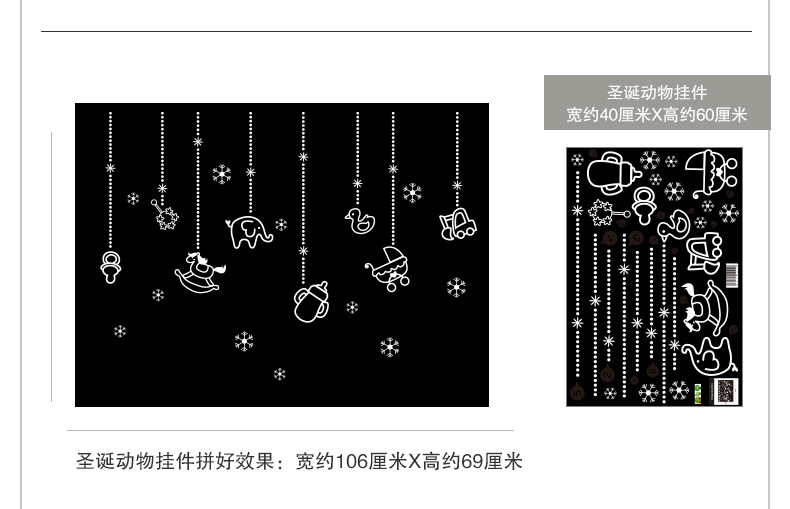 圣诞动物挂件
宽约40厘米X高约60厘米

圣诞动物挂件拼好效果：宽约106厘米X高约69厘米