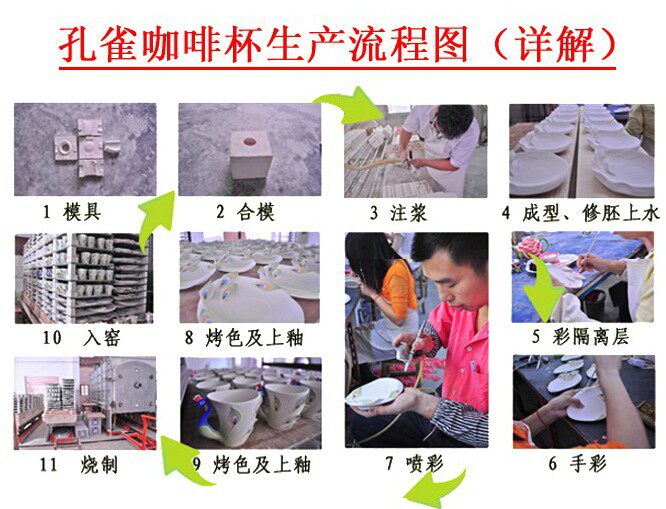 孔雀咖啡杯生产流程图（详解）

1 模具

2 合模

3 注浆

4 成型、修胚上水

10 入窑

8 烤色及上釉

5 彩隔离层

11 烧制

9 烤色及上釉

7 喷彩

6 手彩