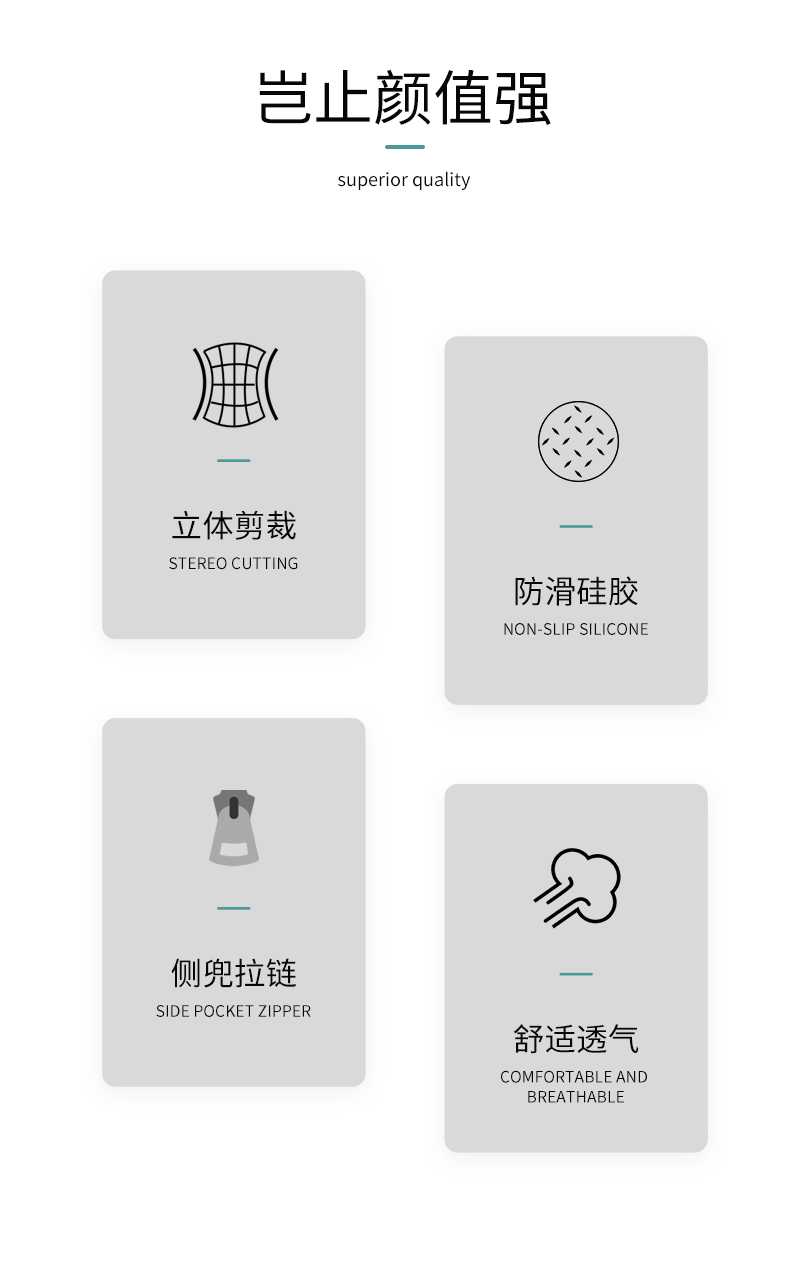 岂止颜值强

superior quality

立体剪裁
STEREO CUTTING

防滑硅胶
NON-SLIP SILICONE

侧兜拉链
SIDE POCKET ZIPPER

舒适透气
COMFORTABLE AND BREATHABLE