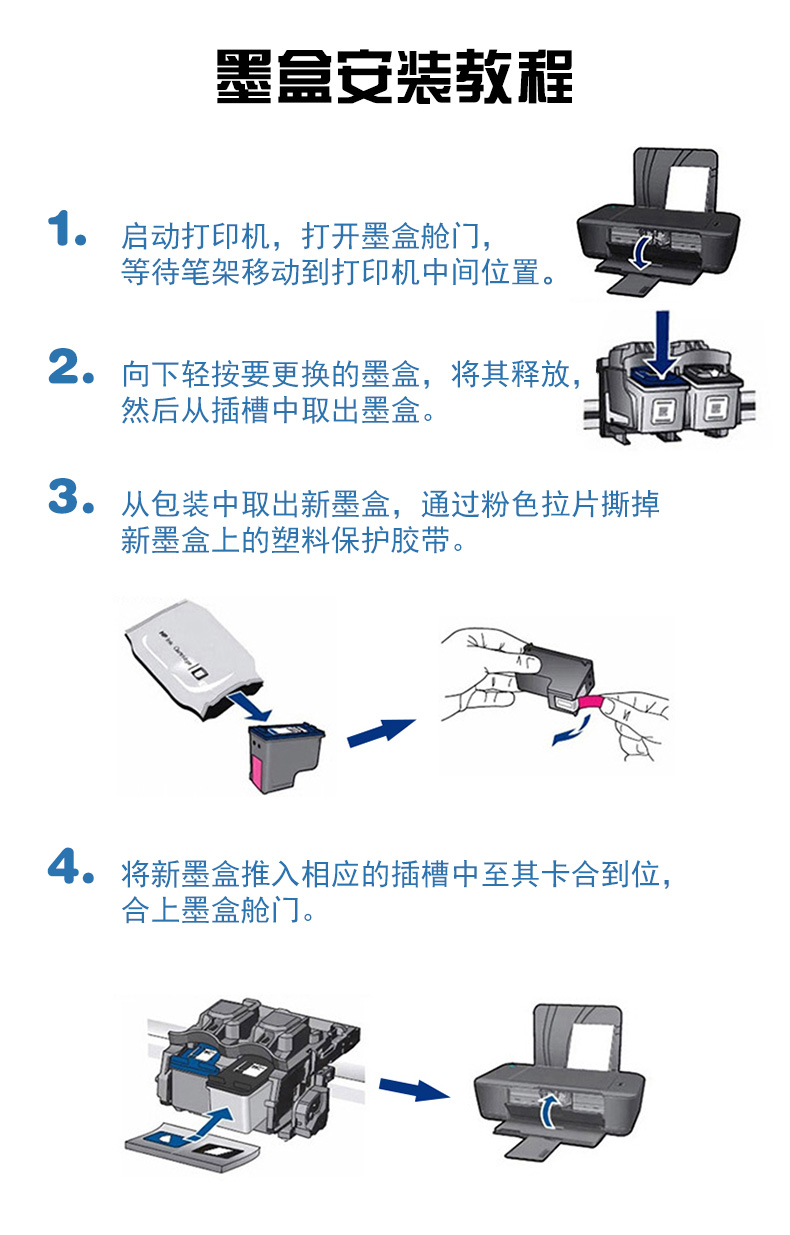 墨盒安装教程

1. 启动打印机，打开墨盒舱门，等待笔架移动到打印机中间位置。

2. 向下轻按要更换的墨盒，将其释放，然后从插槽中取出墨盒。

3. 从包装中取出新墨盒，通过粉色拉片撕掉新墨盒上的塑料保护胶带。

4. 将新墨盒推入相应的插槽中至其卡合到位，合上墨盒舱门。