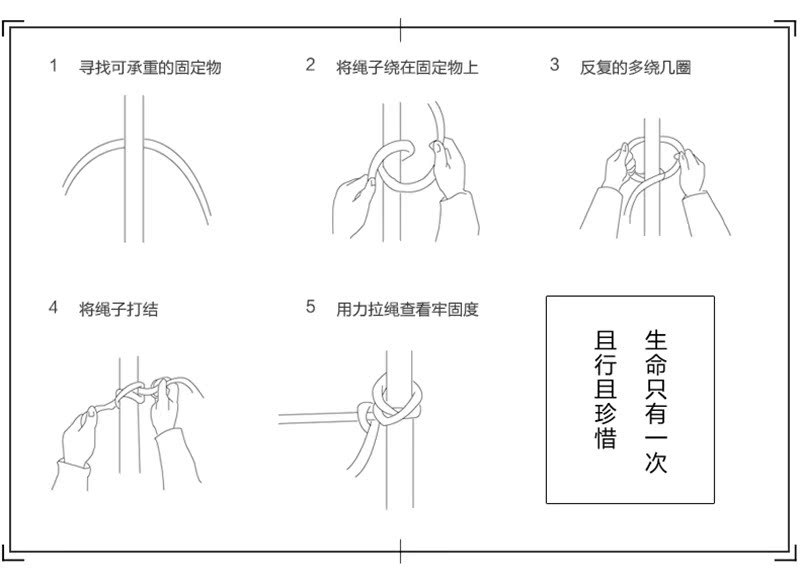 1 寻找可承重的固定物

2 将绳子绕在固定物上

3 反复的多绕几圈

4 将绳子打结

5 用力拉绳查看牢固度

生命只有一次

且行且珍惜