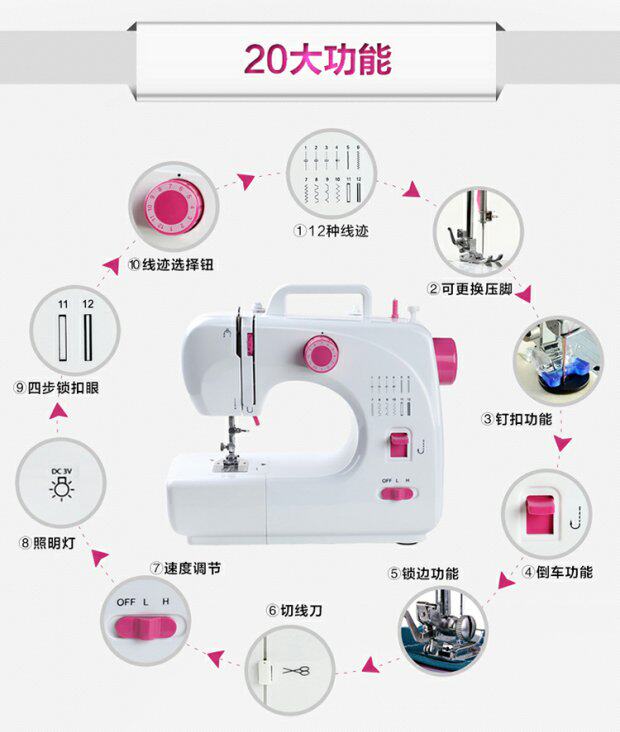 20大功能

1 2 3 4 5 6
7 8 9 10 11 12

①12种线迹

②可更换压脚

③钉扣功能

④倒车功能

⑤锁边功能

⑥切线刀

OFF L H

⑦速度调节

DC 3V

⑧照明灯

11 12

⑨四步锁扣眼

⑩线迹选择钮

OFF L H