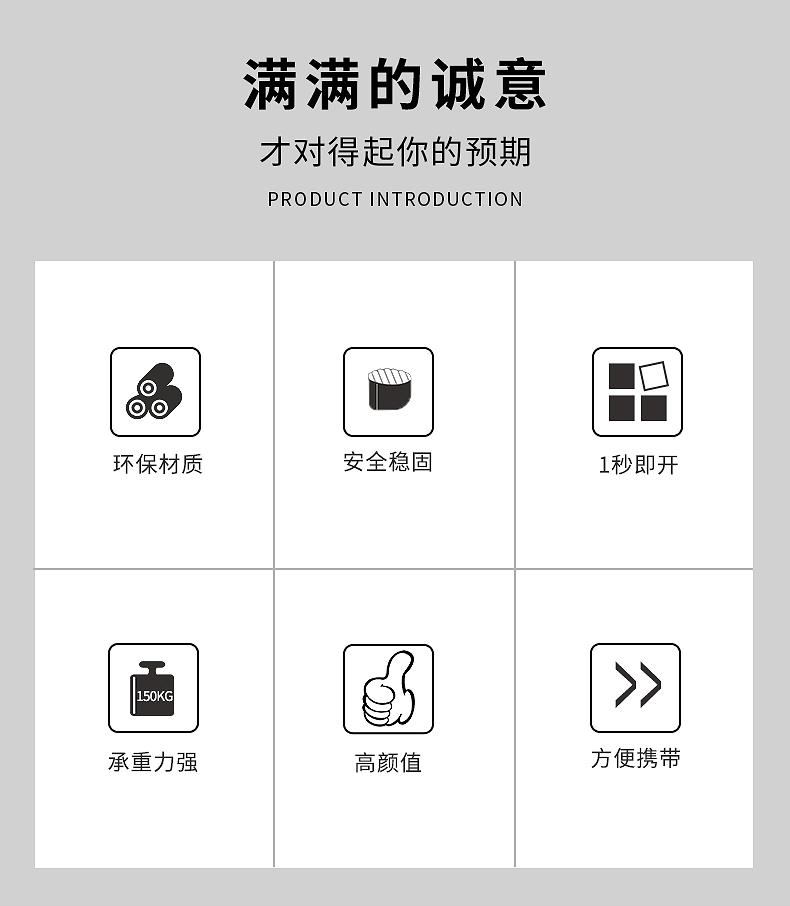 满满的诚意

才对得起你的预期

PRODUCT INTRODUCTION

环保材质

安全稳固

1秒即开

150KG

承重力强

高颜值

方便携带