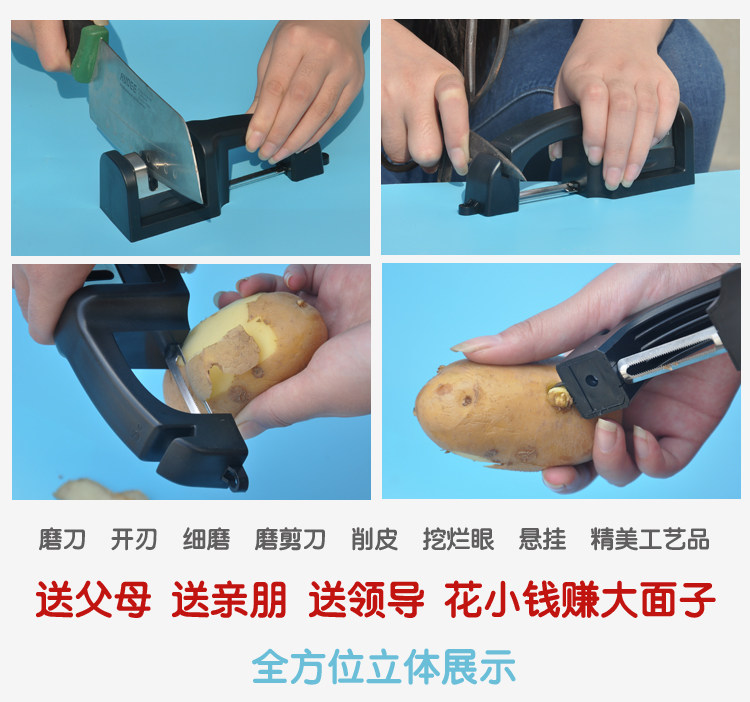 磨刀 开刃 细磨 磨剪刀 削皮 挖烂眼 悬挂 精美工艺品

送父母 送亲朋 送领导 花小钱赚大面子

全方位立体展示