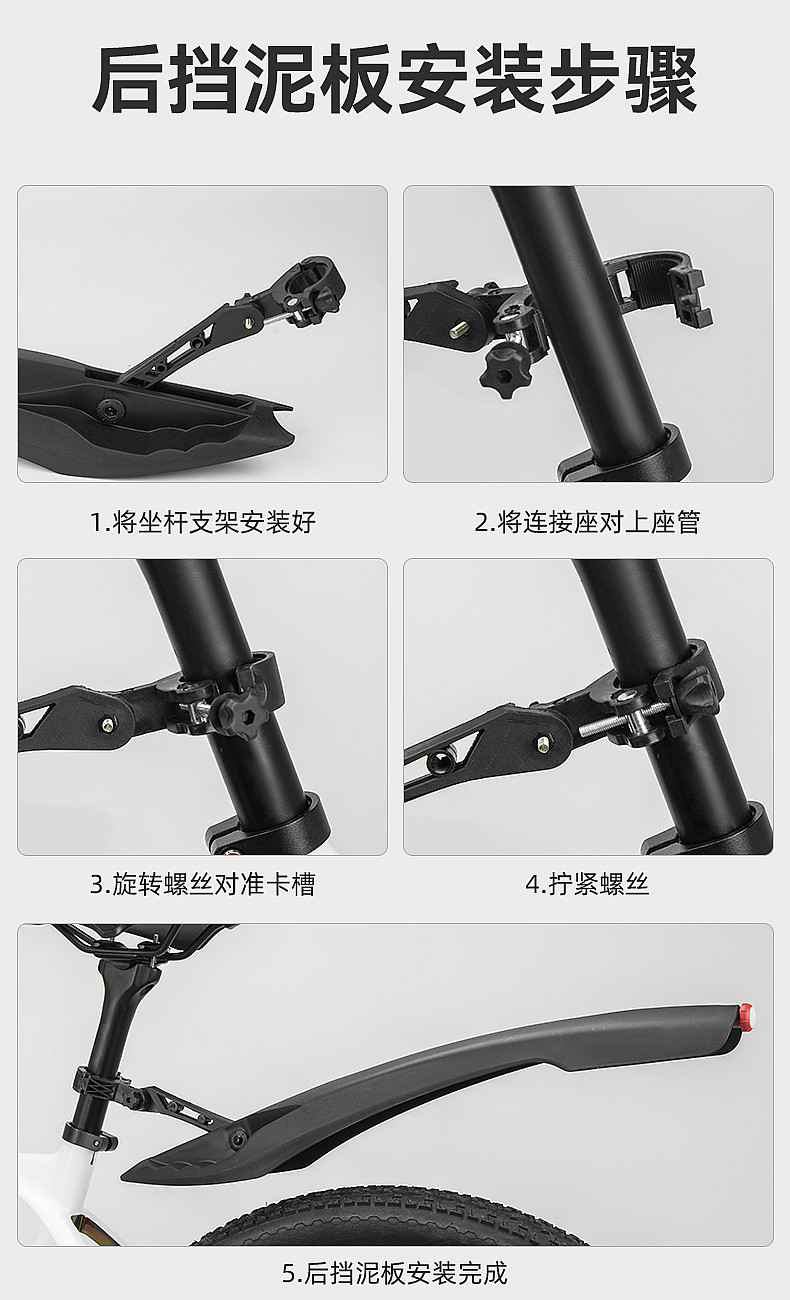 后挡泥板安装步骤

1.将坐杆支架安装好

2.将连接座对上座管

3.旋转螺丝对准卡槽

4.拧紧螺丝

5.后挡泥板安装完成