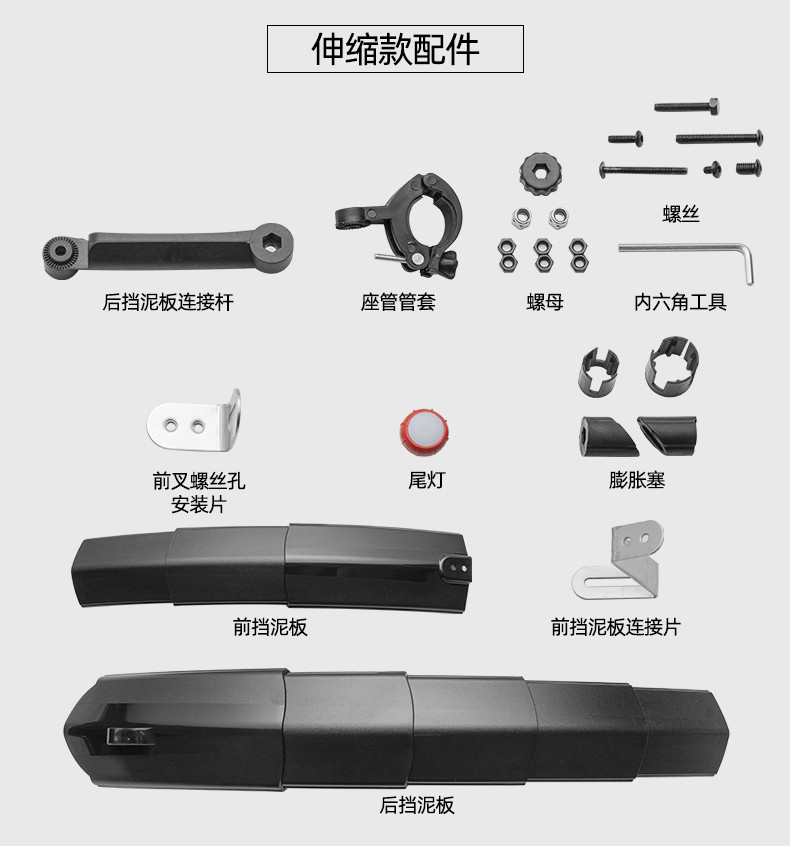 伸缩款配件

螺丝

后挡泥板连接杆

座管管套

螺母

内六角工具

前叉螺丝孔安装片

尾灯

膨胀塞

前挡泥板

前挡泥板连接片

后挡泥板