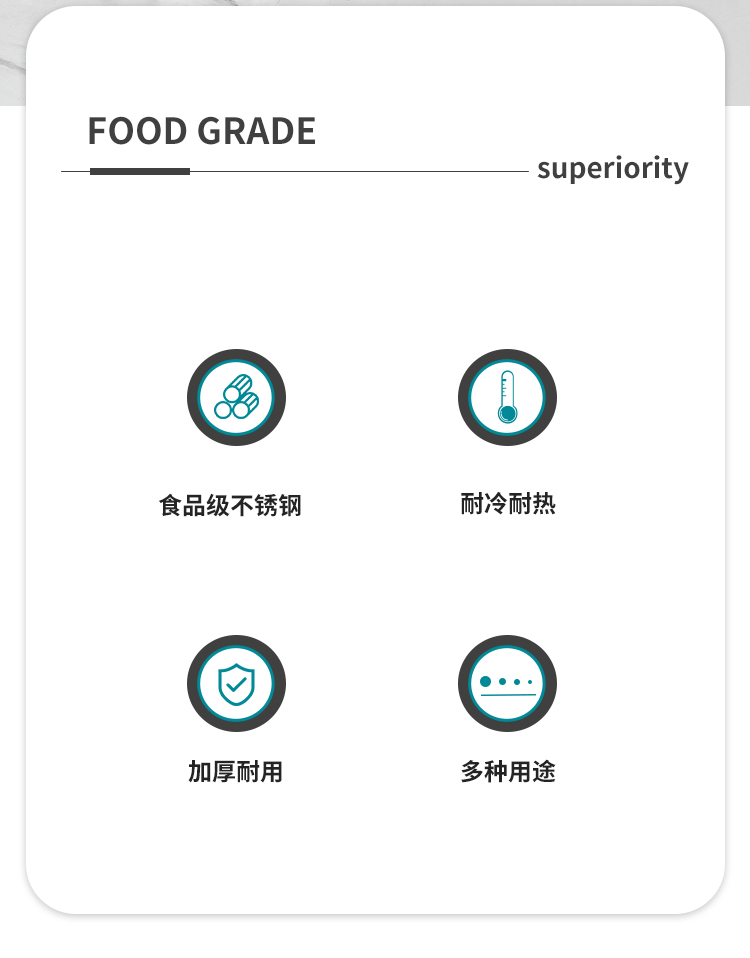 FOOD GRADE

superiority

食品级不锈钢

耐冷耐热

加厚耐用

多种用途