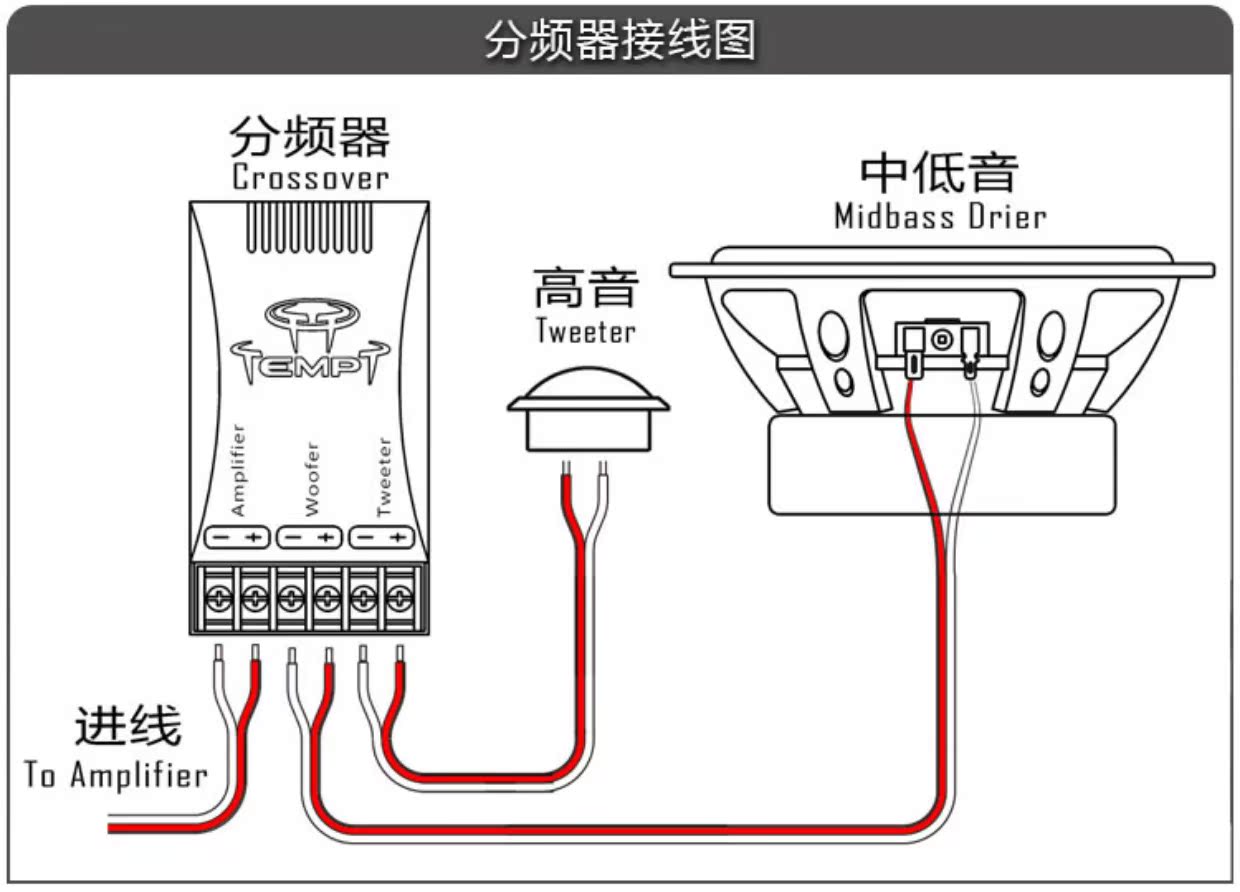 分频器接线图

分频器
Crossover

TEMPT

Amplifier
Woofer
Tweeter

− +
− +
− +

高音
Tweeter

中低音
Midbass Drier

进线
To Amplifier