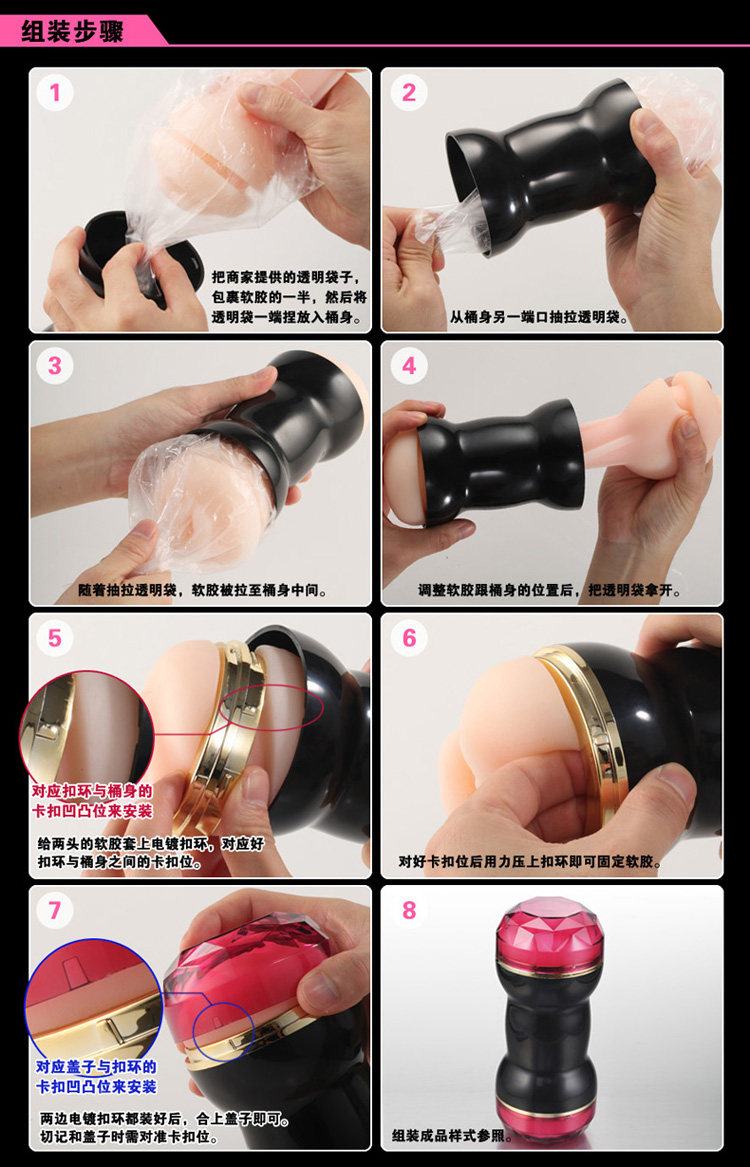 组装步骤

1

把商家提供的透明袋子，包裹软胶的一半，然后将透明袋一端捏放入桶身。

2

从桶身另一端口抽拉透明袋。

3

随着抽拉透明袋，软胶被拉至桶身中间。

4

调整软胶跟桶身的位置后，把透明袋拿开。

5

对应扣环与桶身的卡扣凹凸位来安装

给两头的软胶套上电镀扣环，对应好扣环与桶身之间的卡扣位。

6

对好卡扣位后用力压上扣环即可固定软胶。

7

对应盖子与扣环的卡扣凹凸位来安装

两边电镀扣环都装好后，合上盖子即可。切记和盖子时需对准卡扣位。

8

组装成品样式参照。