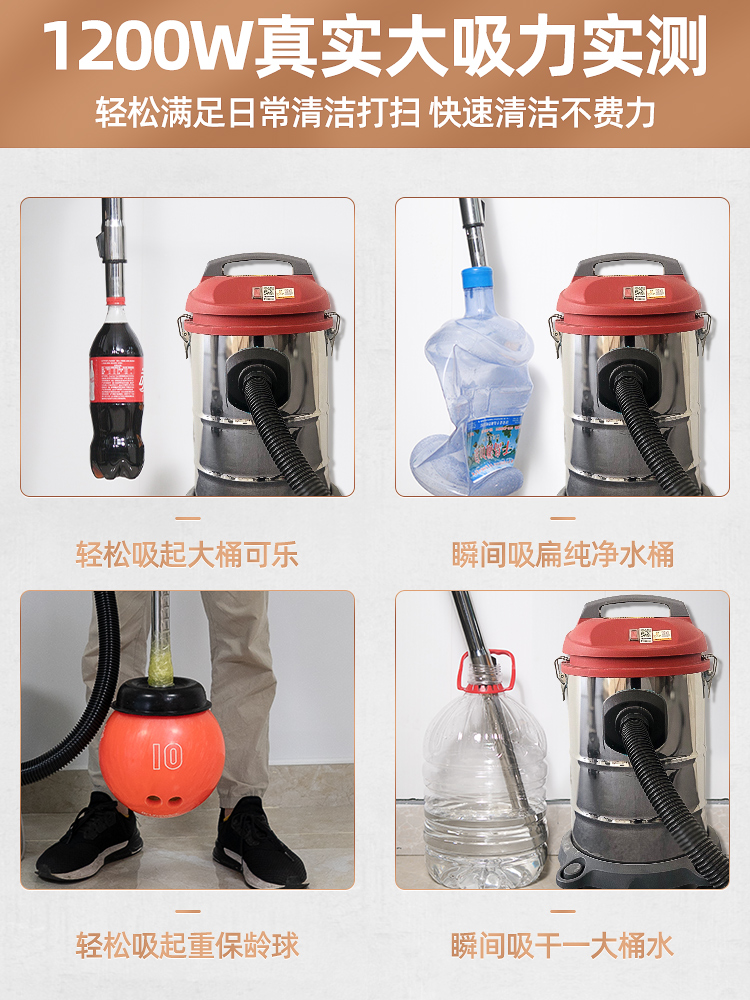 1200W真实大吸力实测

轻松满足日常清洁打扫 快速清洁不费力

轻松吸起大桶可乐

瞬间吸扁纯净水桶

10

轻松吸起重保龄球

瞬间吸干一大桶水