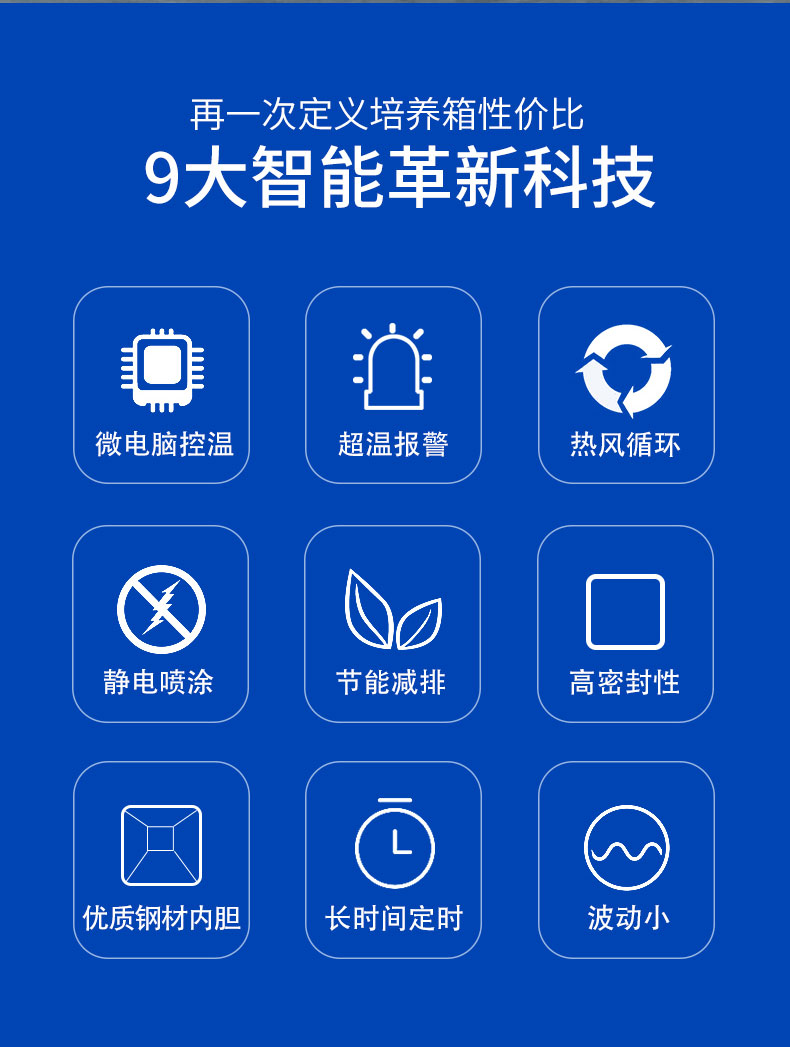 再一次定义培养箱性价比
9大智能革新科技

微电脑控温

超温报警

热风循环

静电喷涂

节能减排

高密封性

优质钢材内胆

长时间定时

波动小