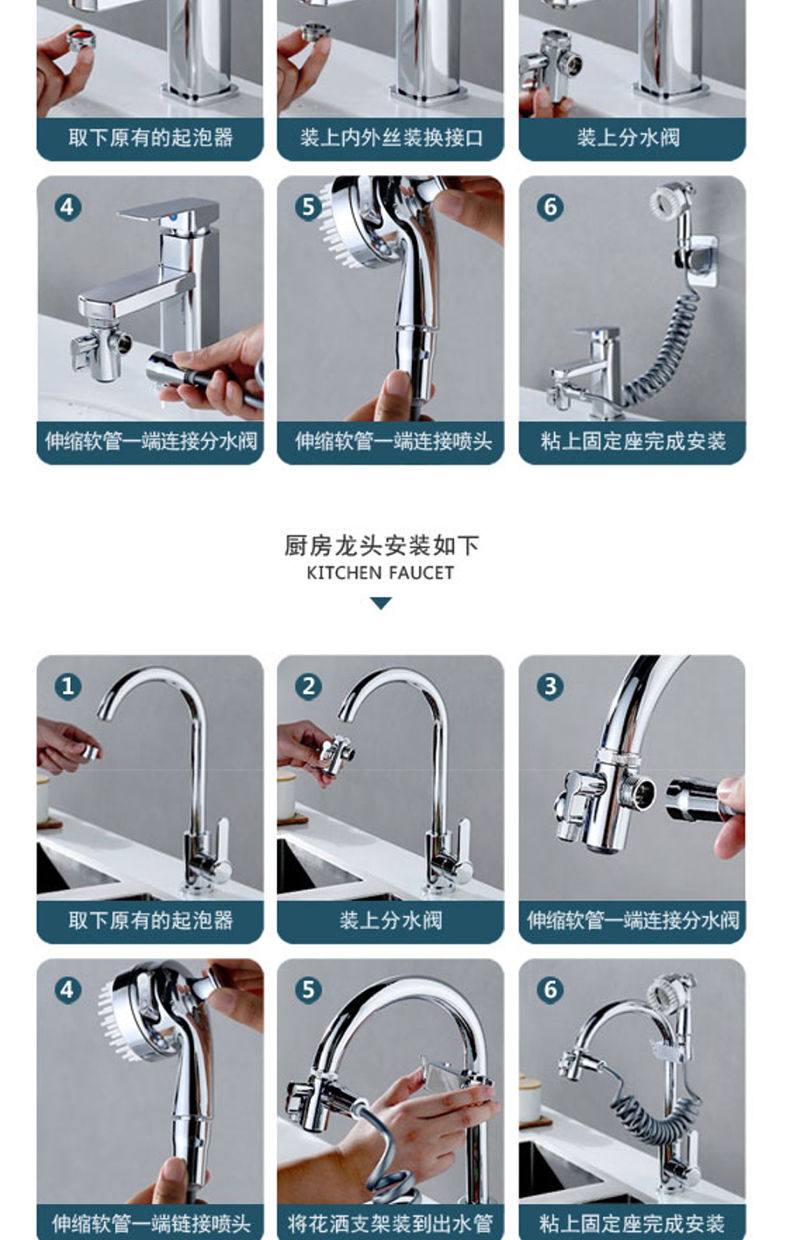 取下原有的起泡器

装上内外丝装换接口

装上分水阀

4
伸缩软管一端连接分水阀

5
伸缩软管一端连接喷头

6
粘上固定座完成安装

厨房龙头安装如下
KITCHEN FAUCET

1
取下原有的起泡器

2
装上分水阀

3
伸缩软管一端连接分水阀

4
伸缩软管一端链接喷头

5
将花洒支架装到出水管

6
粘上固定座完成安装