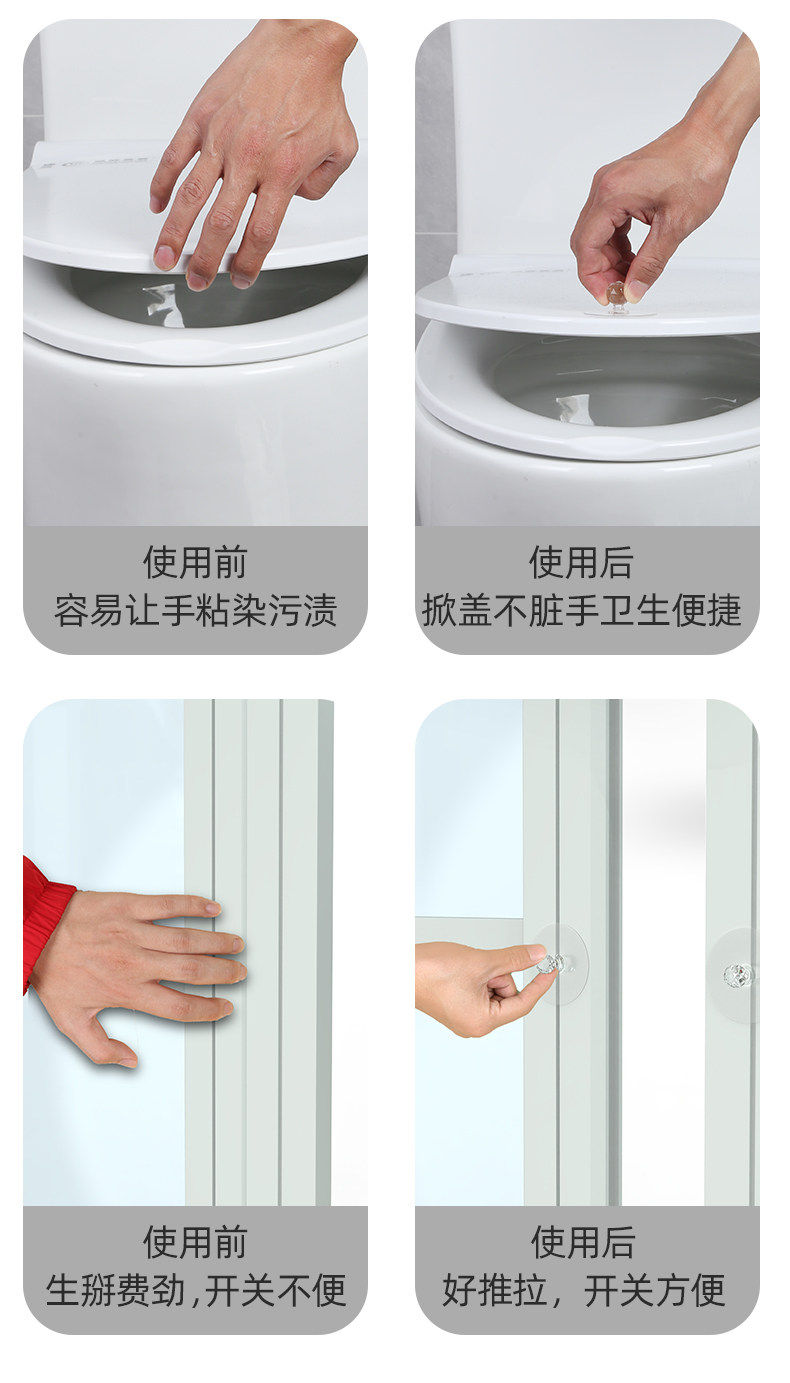 使用前
容易让手粘染污渍

使用后
掀盖不脏手卫生便捷

使用前
生掰费劲,开关不便

使用后
好推拉，开关方便