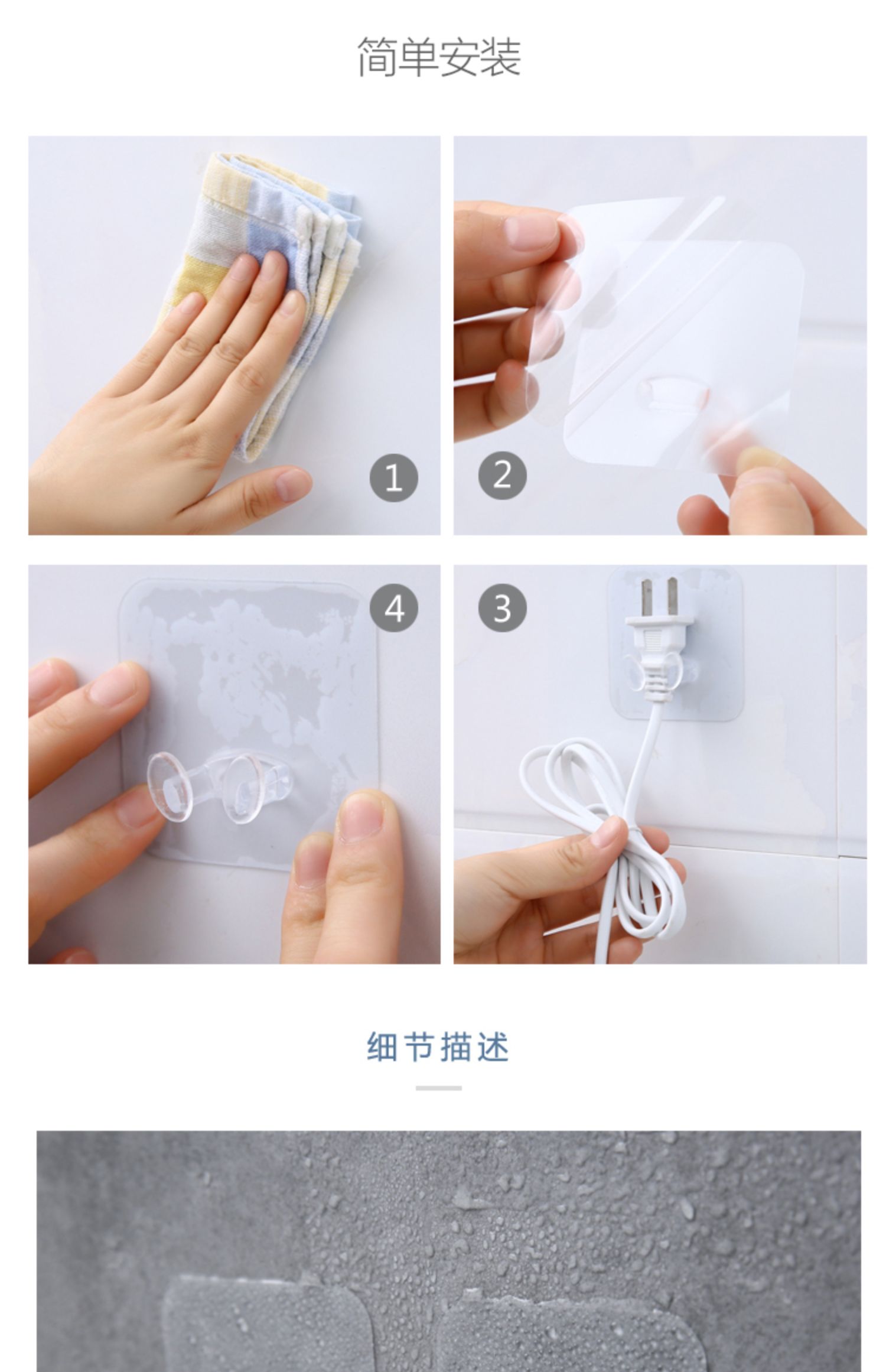 简单安装

1

2

4

3

细节描述