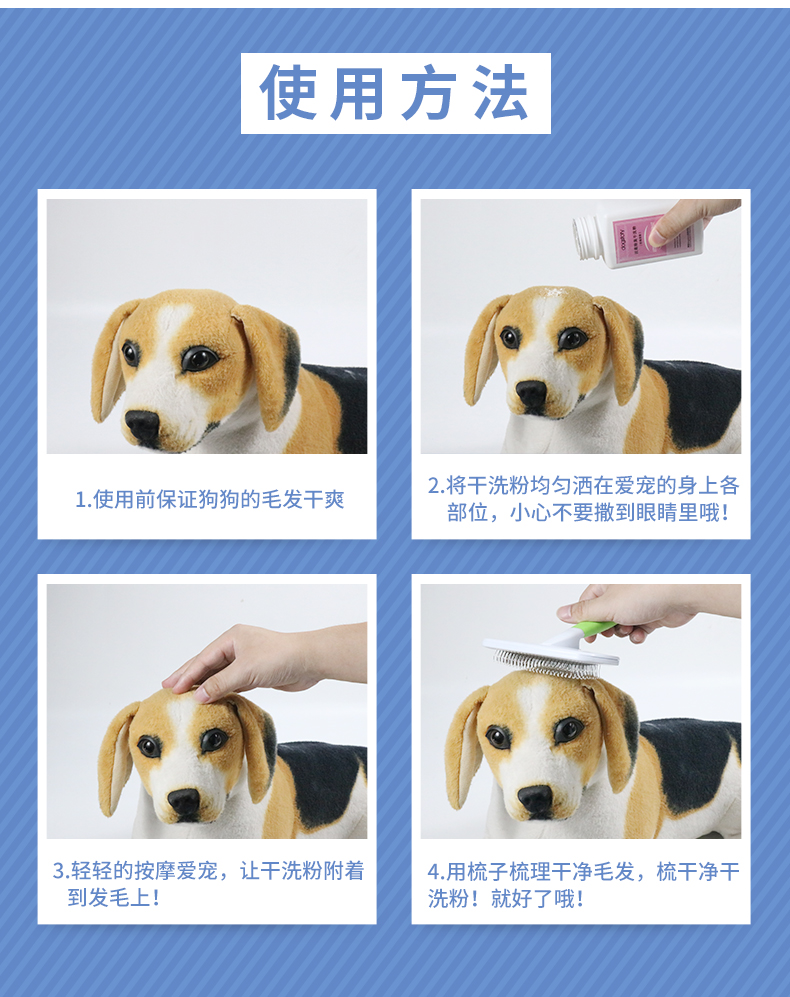 使用方法

1.使用前保证狗狗的毛发干爽

2.将干洗粉均匀洒在爱宠的身上各部位，小心不要撒到眼睛里哦！

3.轻轻的按摩爱宠，让干洗粉附着到发毛上！

4.用梳子梳理干净毛发，梳干净干洗粉！就好了哦！