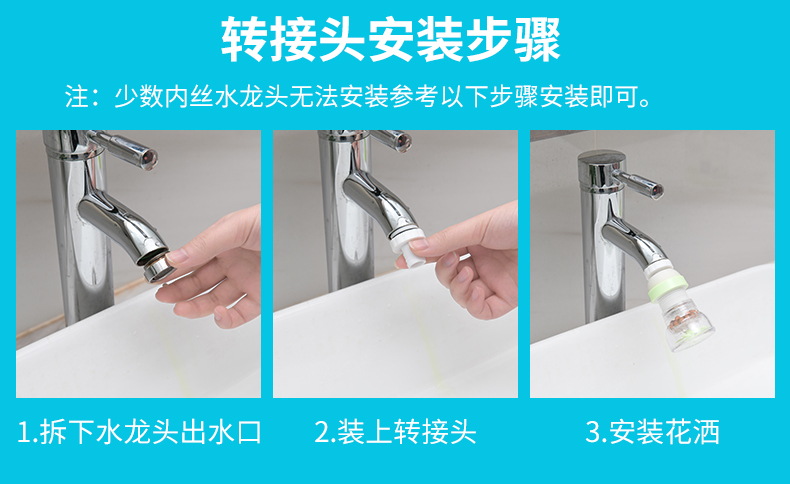 转接头安装步骤

注：少数内丝水龙头无法安装参考以下步骤安装即可。

1.拆下水龙头出水口

2.装上转接头

3.安装花洒