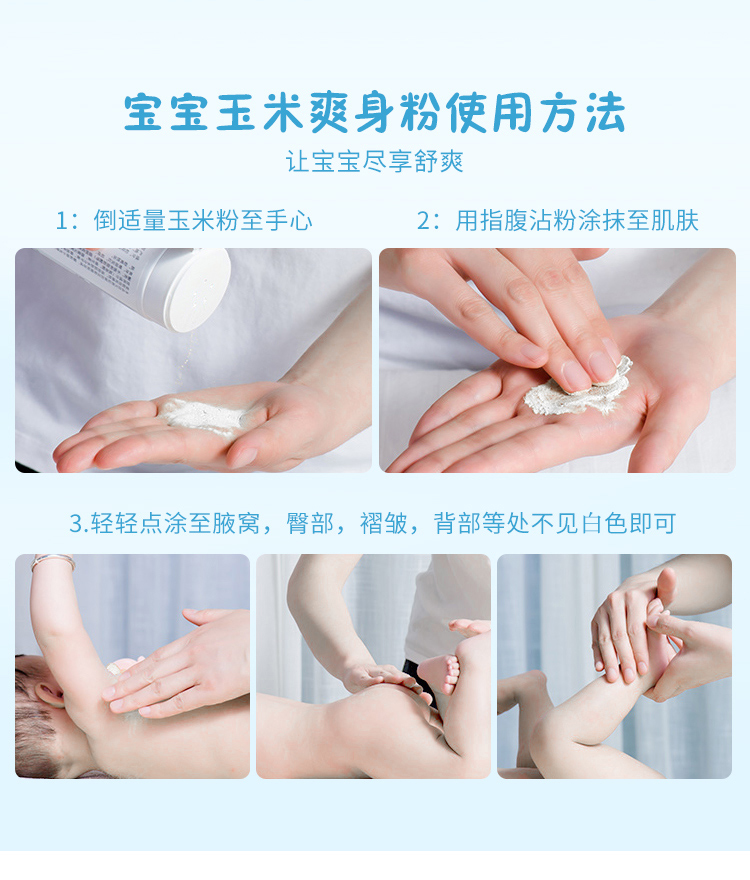 宝宝玉米爽身粉使用方法

让宝宝尽享舒爽

1：倒适量玉米粉至手心

2：用指腹沾粉涂抹至肌肤

3.轻轻点涂至腋窝，臀部，褶皱，背部等处不见白色即可