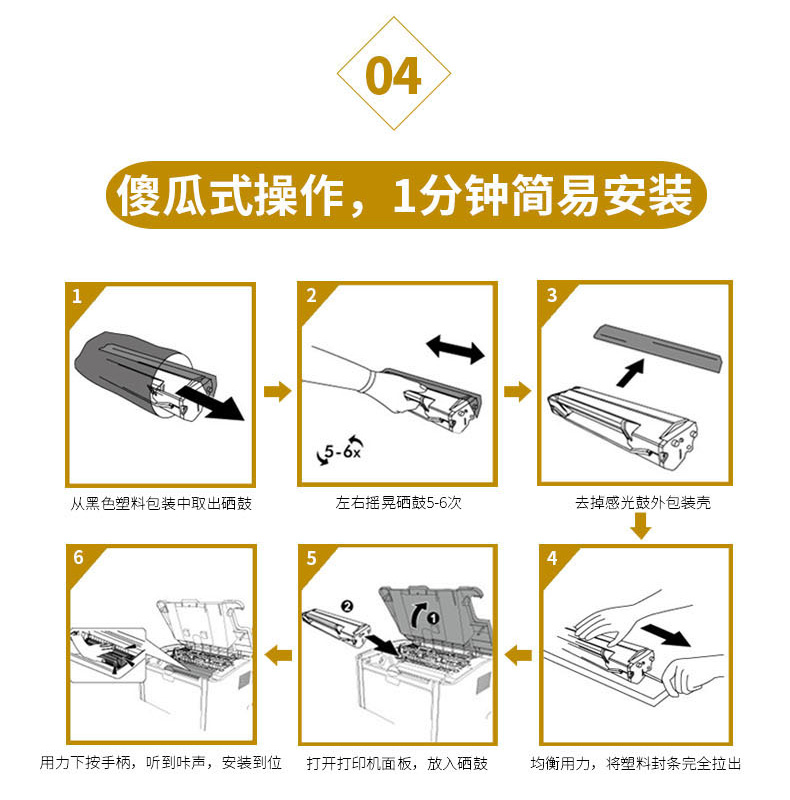 04

傻瓜式操作，1分钟简易安装

1
从黑色塑料包装中取出硒鼓

2
5-6x
左右摇晃硒鼓5-6次

3
去掉感光鼓外包装壳

4
均衡用力，将塑料封条完全拉出

5
❷
❶
打开打印机面板，放入硒鼓

6
用力下按手柄，听到咔声，安装到位