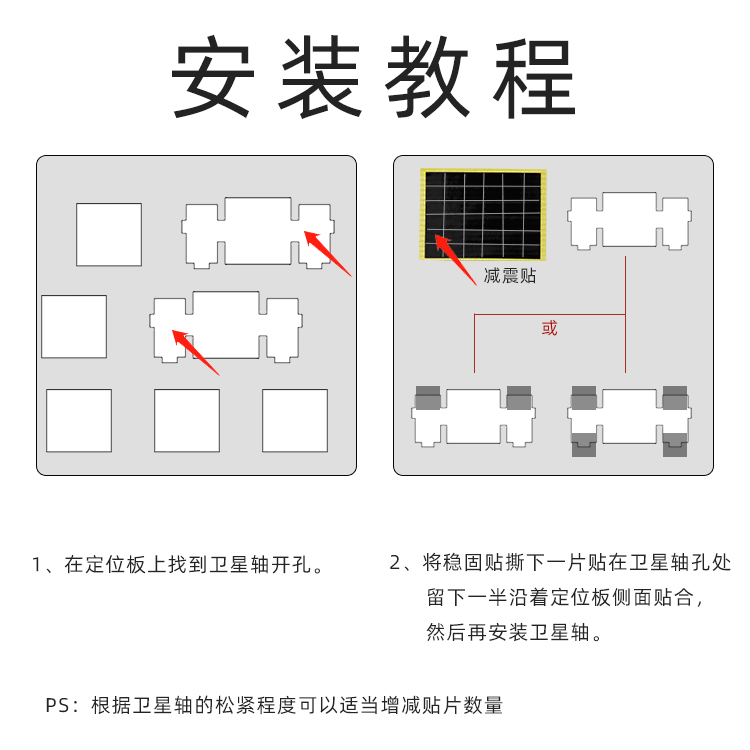 安装教程

减震贴

或

1、在定位板上找到卫星轴开孔。

2、将稳固贴撕下一片贴在卫星轴孔处留下一半沿着定位板侧面贴合，然后再安装卫星轴。

PS：根据卫星轴的松紧程度可以适当增减贴片数量