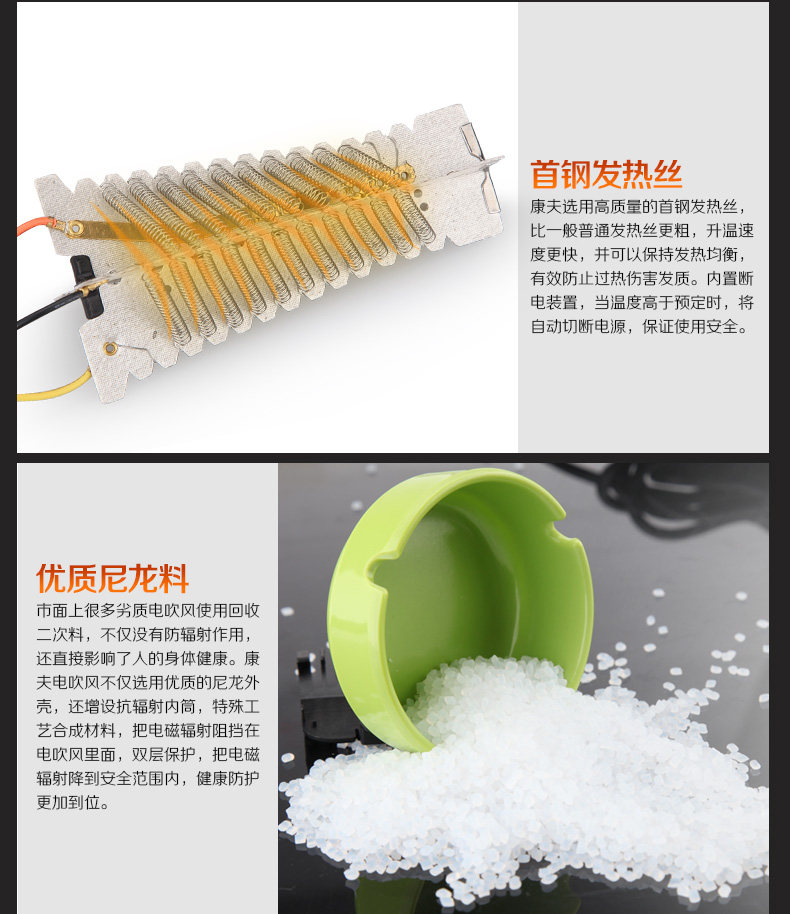 首钢发热丝

康夫选用高质量的首钢发热丝，比一般普通发热丝更粗，升温速度更快，并可以保持发热均衡，有效防止过热伤害发质。内置断电装置，当温度高于预定时，将自动切断电源，保证使用安全。

优质尼龙料

市面上很多劣质电吹风使用回收二次料，不仅没有防辐射作用，还直接影响了人的身体健康。康夫电吹风不仅选用优质的尼龙外壳，还增设抗辐射内筒，特殊工艺合成材料，把电磁辐射阻挡在电吹风里面，双层保护，把电磁辐射降到安全范围内，健康防护更加到位。