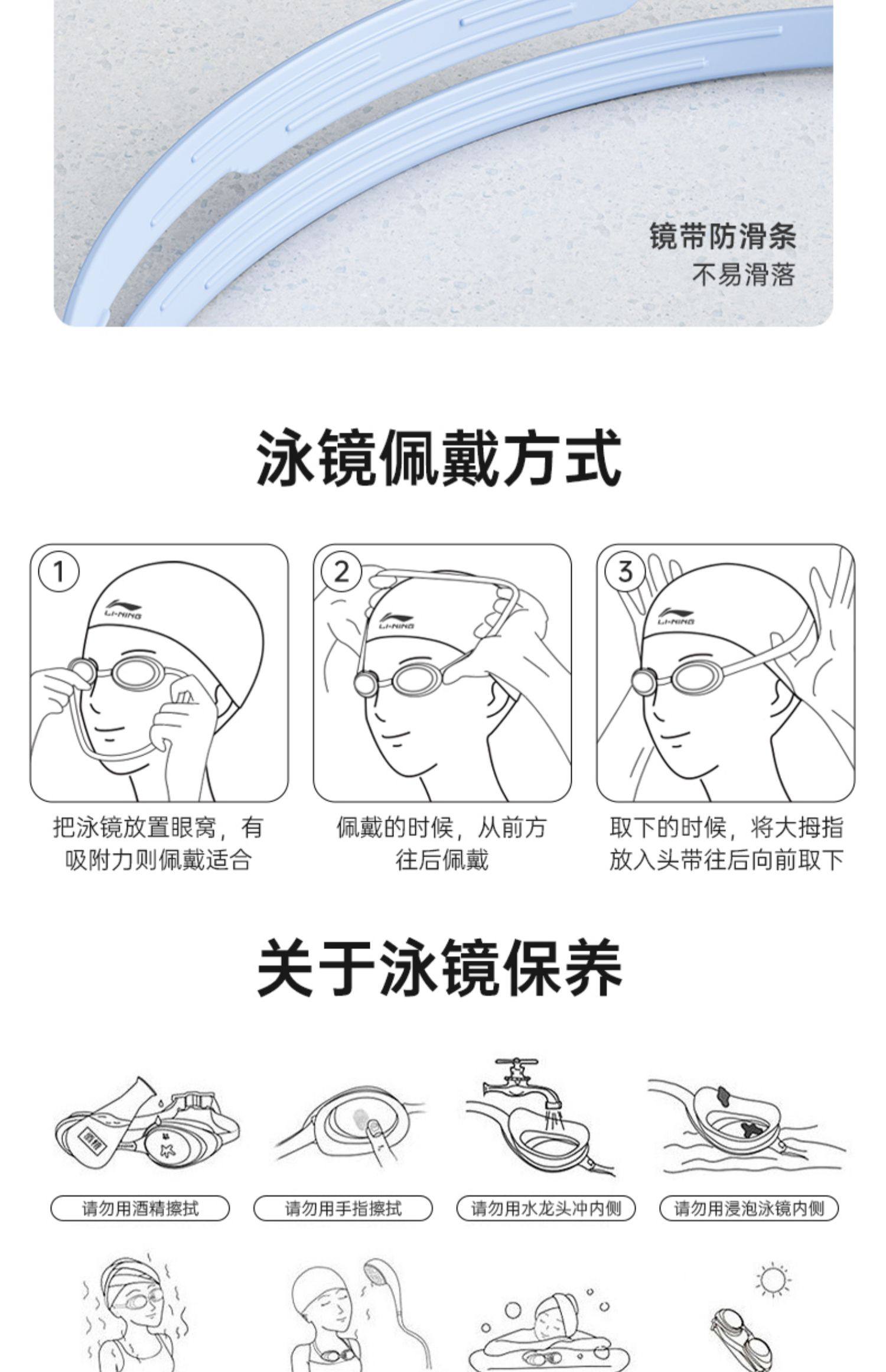 镜带防滑条
不易滑落

泳镜佩戴方式

1
LI-NING
把泳镜放置眼窝，有吸附力则佩戴适合

2
LI-NING
佩戴的时候，从前方往后佩戴

3
LI-NING
取下的时候，将大拇指放入头带往后向前取下

关于泳镜保养

酒精
请勿用酒精擦拭

请勿用手指擦拭

请勿用水龙头冲内侧

请勿用浸泡泳镜内侧