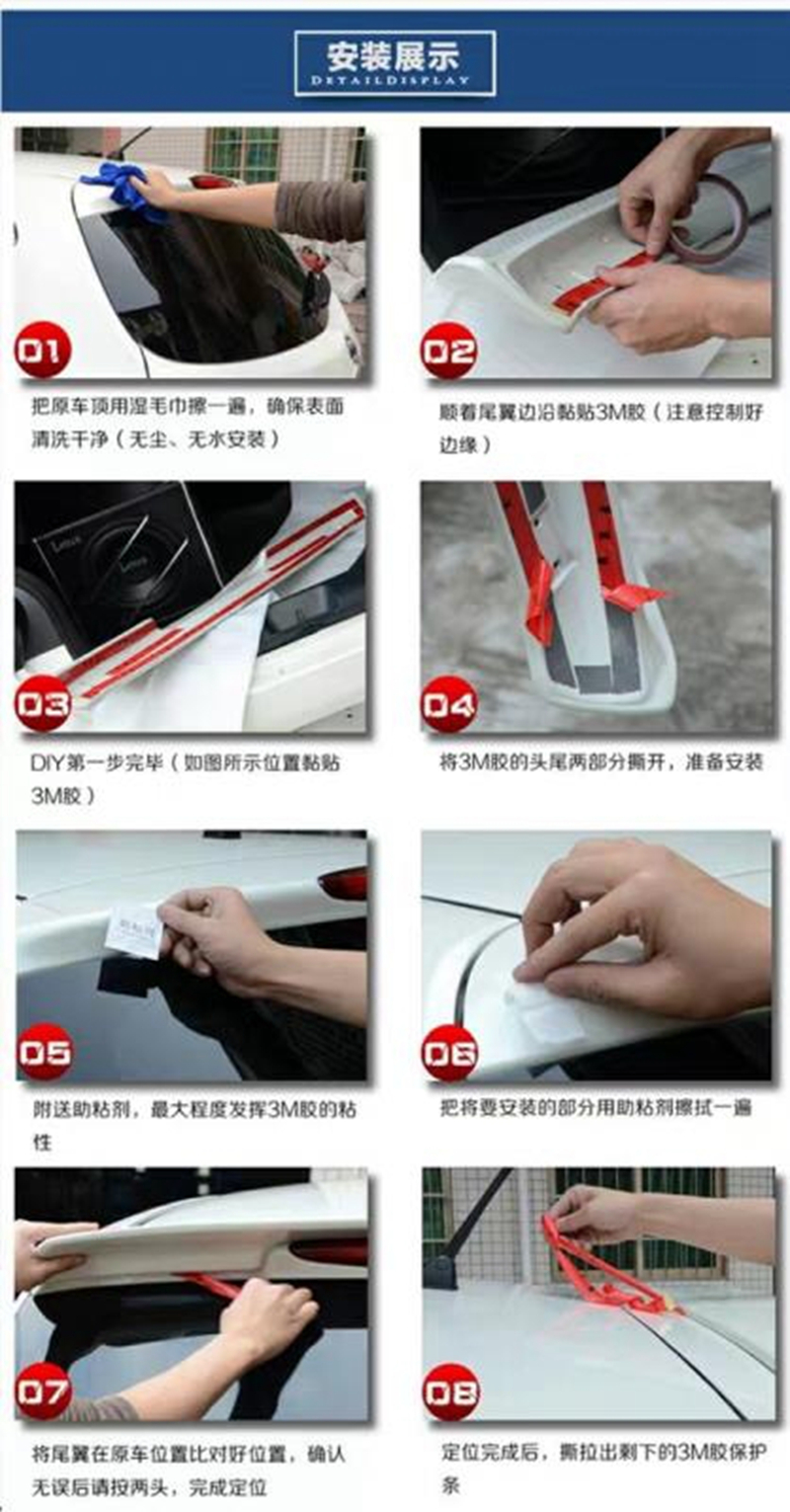 安装展示
DETAILDISPLAY

01
把原车顶用湿毛巾擦一遍，确保表面清洗干净（无尘、无水安装）

02
顺着尾翼边沿黏贴3M胶（注意控制好边缘）

03
DIY第一步完毕（如图所示位置黏贴3M胶）

04
将3M胶的头尾两部分撕开，准备安装

05
附送助粘剂，最大程度发挥3M胶的粘性

06
把将要安装的部分用助粘剂擦拭一遍

07
将尾翼在原车位置比对好位置，确认无误后请按两头，完成定位

08
定位完成后，撕拉出剩下的3M胶保护条