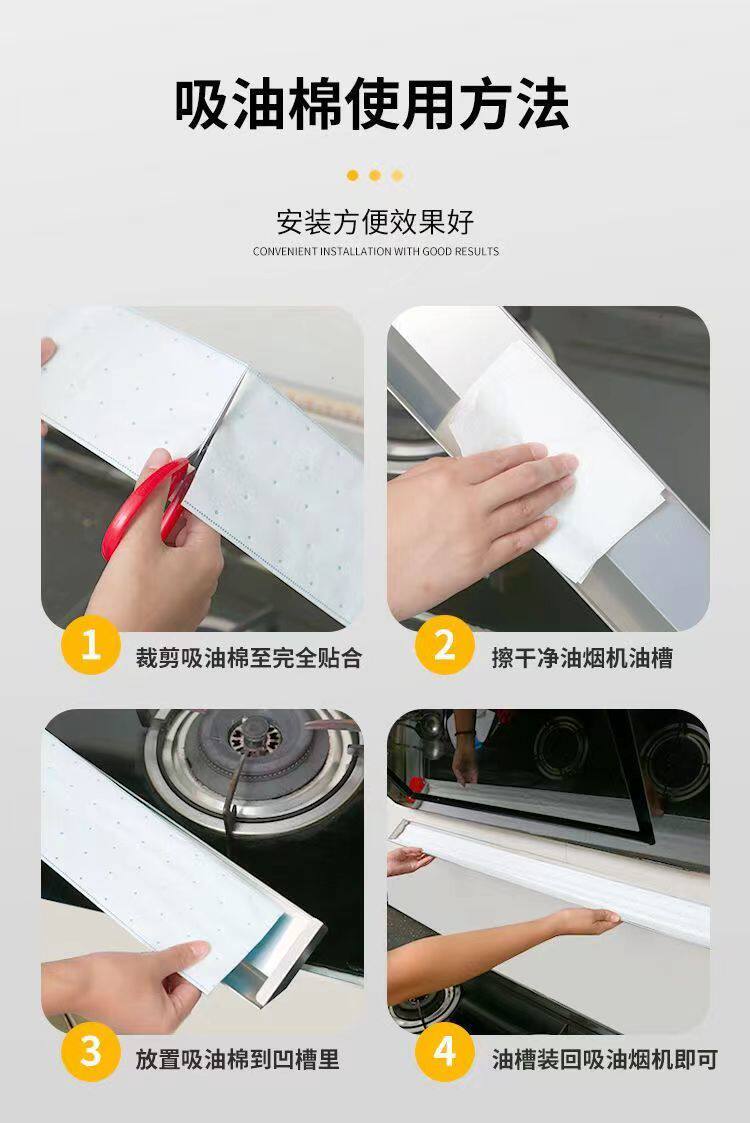 吸油棉使用方法

安装方便效果好
CONVENIENT INSTALLATION WITH GOOD RESULTS

1 裁剪吸油棉至完全贴合

2 擦干净油烟机油槽

3 放置吸油棉到凹槽里

4 油槽装回吸油烟机即可