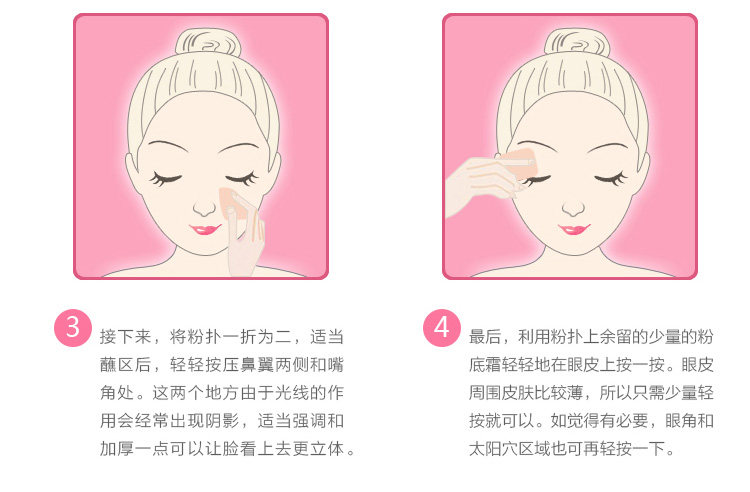 3
接下来，将粉扑一折为二，适当蘸区后，轻轻按压鼻翼两侧和嘴角处。这两个地方由于光线的作用会经常出现阴影，适当强调和加厚一点可以让脸看上去更立体。

4
最后，利用粉扑上余留的少量的粉底霜轻轻地在眼皮上按一按。眼皮周围皮肤比较薄，所以只需少量轻按就可以。如觉得有必要，眼角和太阳穴区域也可再轻按一下。