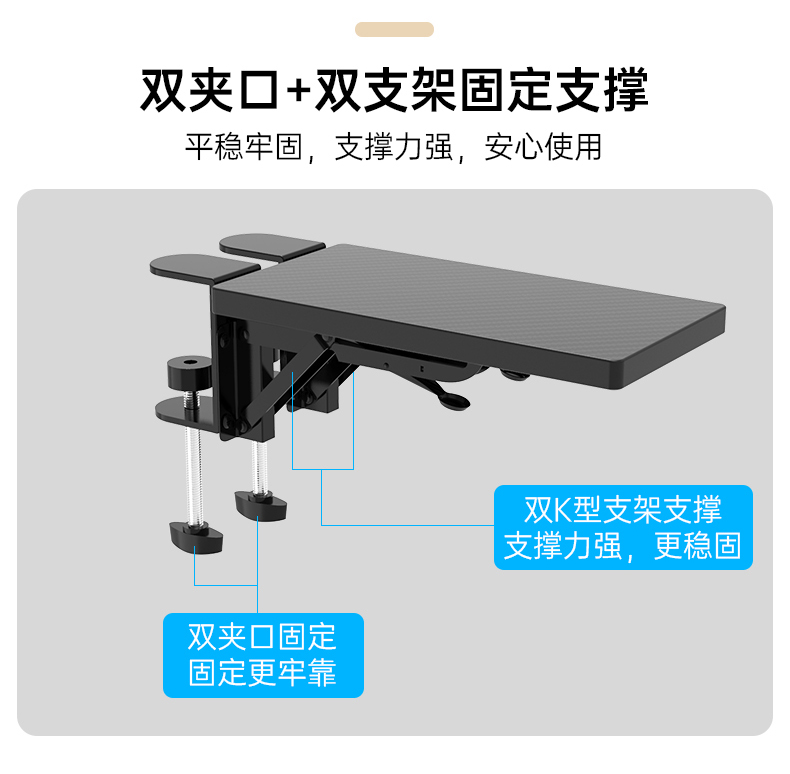 双夹口+双支架固定支撑

平稳牢固，支撑力强，安心使用

双K型支架支撑
支撑力强，更稳固

双夹口固定
固定更牢靠